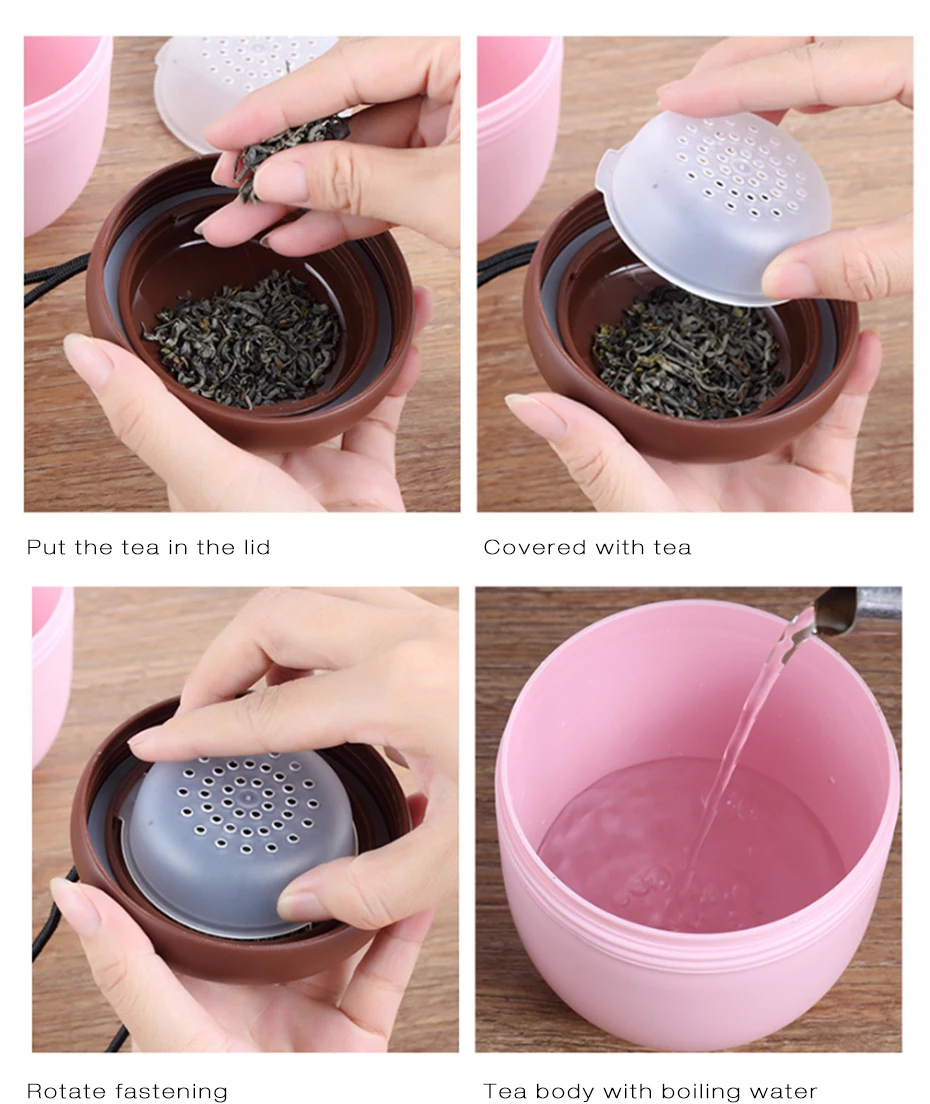 Put the tea in the lid

Covered with tea

Rotate fastening

Tea body with boiling water