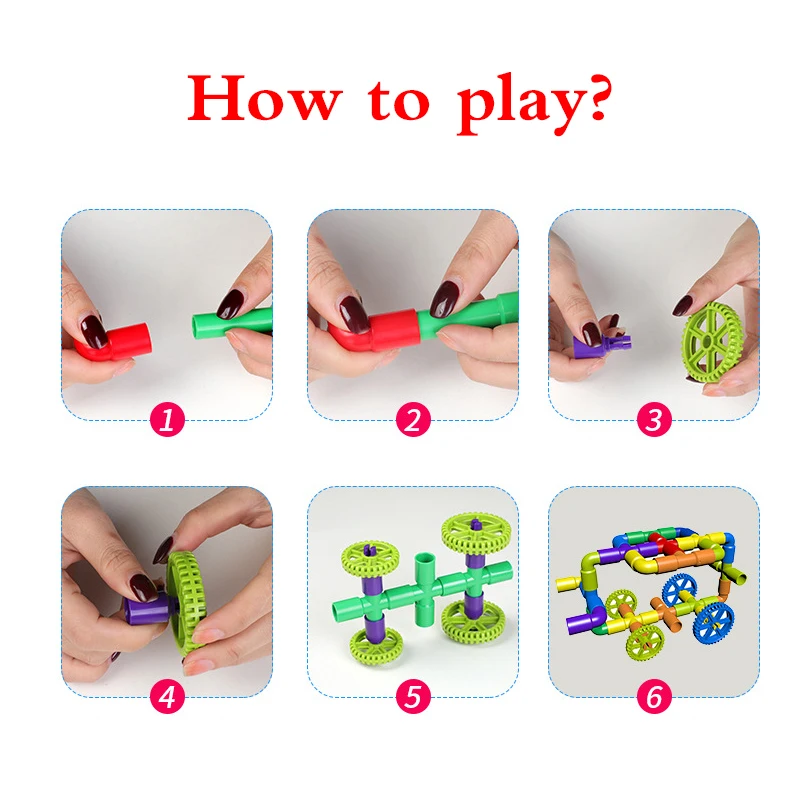 How to play?

1

2

3

4

5

6