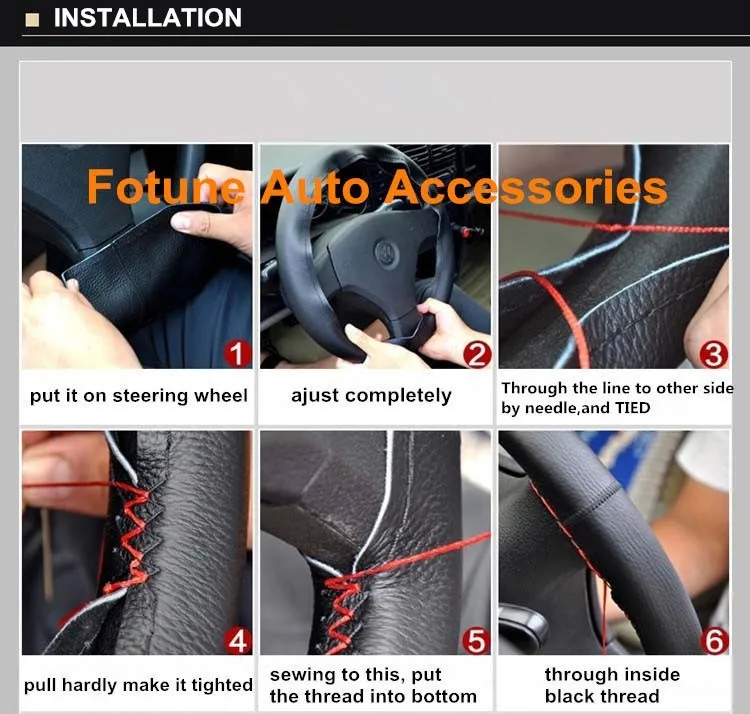 INSTALLATION

Fotune Auto Accessories

1
put it on steering wheel

2
ajust completely

3
Through the line to other side by needle,and TIED

4
pull hardly make it tighted

5
sewing to this, put the thread into bottom

6
through inside black thread