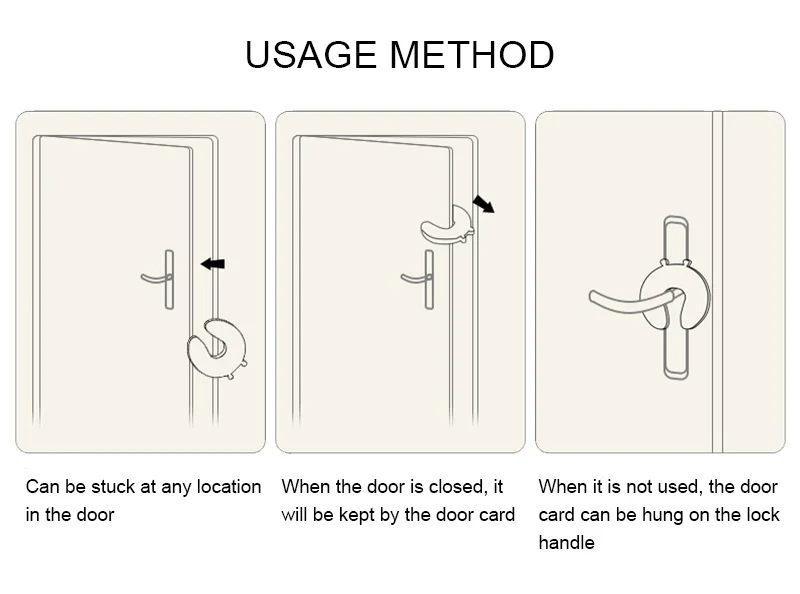 USAGE METHOD

Can be stuck at any location in the door

When the door is closed, it will be kept by the door card

When it is not used, the door card can be hung on the lock handle