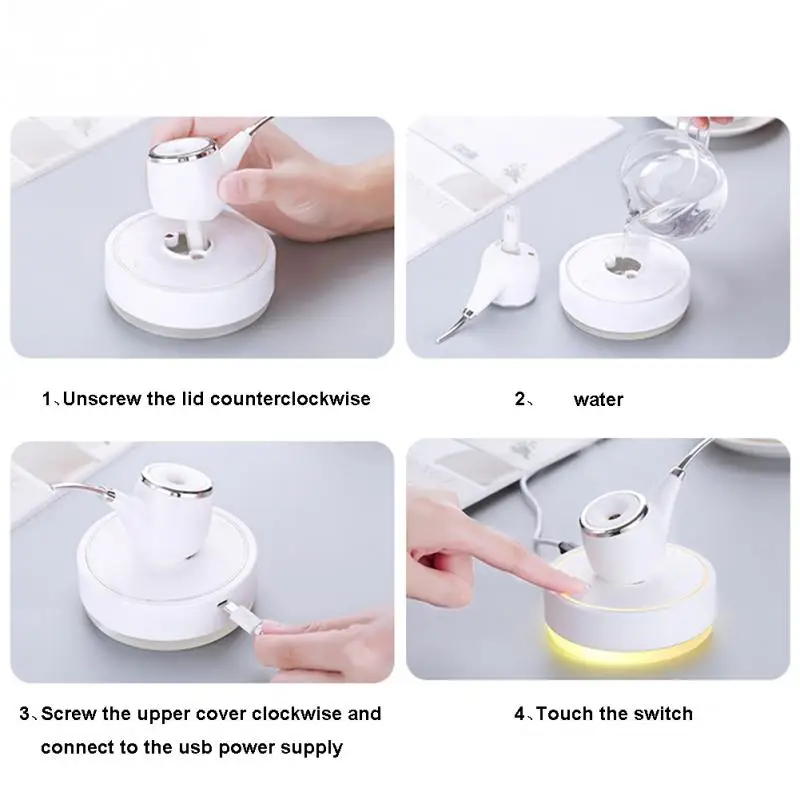 1、Unscrew the lid counterclockwise

2、 water

3、Screw the upper cover clockwise and connect to the usb power supply

4、Touch the switch