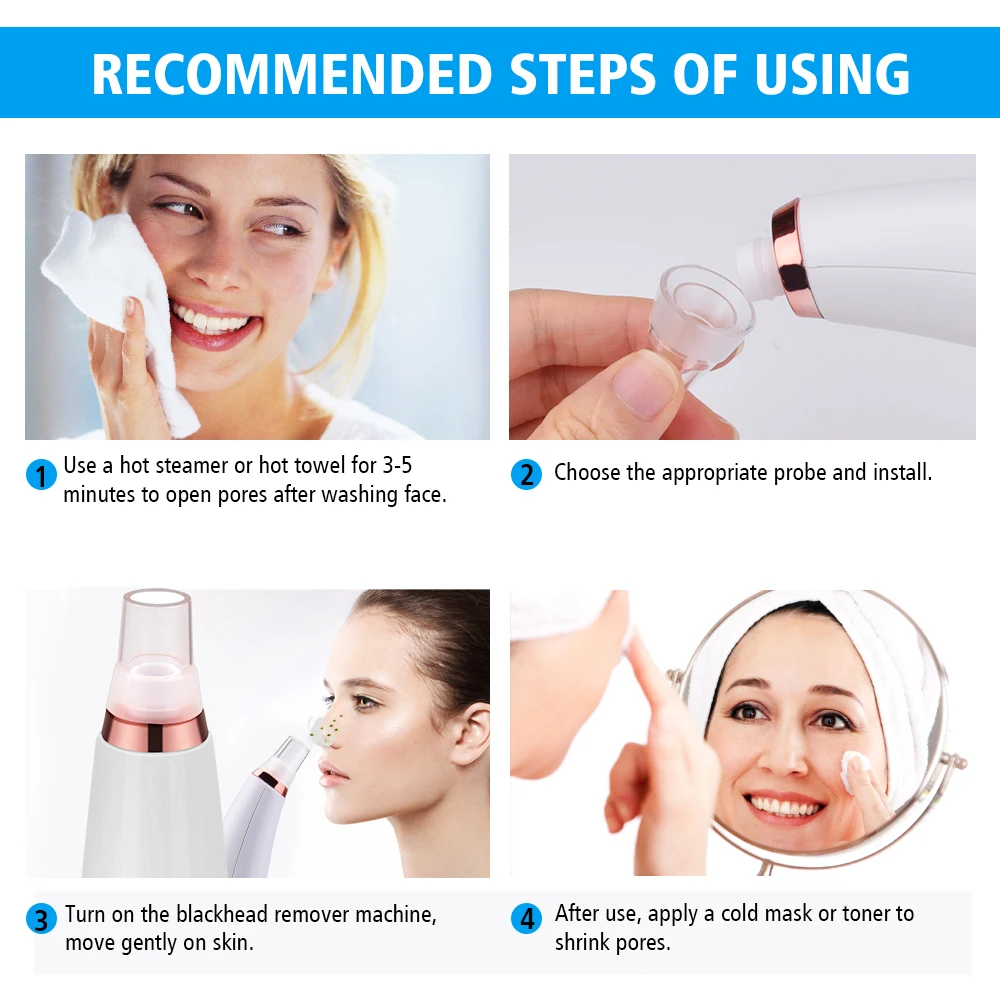 RECOMMENDED STEPS OF USING

1 Use a hot steamer or hot towel for 3-5 minutes to open pores after washing face.

2 Choose the appropriate probe and install.

3 Turn on the blackhead remover machine, move gently on skin.

4 After use, apply a cold mask or toner to shrink pores.