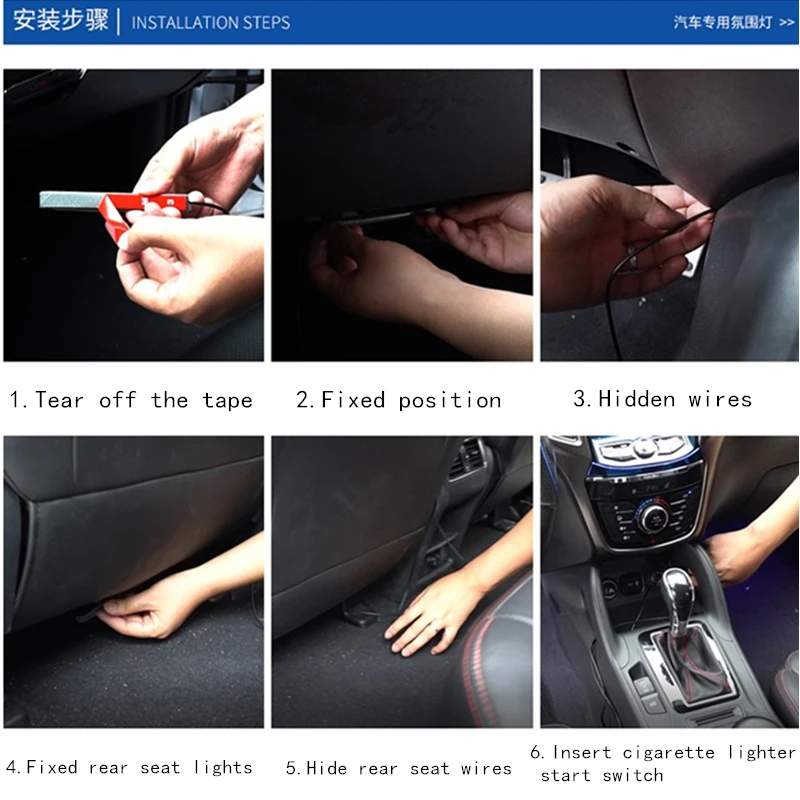 安装步骤 | INSTALLATION STEPS

汽车专用氛围灯 >>

1. Tear off the tape

2. Fixed position

3. Hidden wires

4. Fixed rear seat lights

5. Hide rear seat wires

6. Insert cigarette lighter start switch