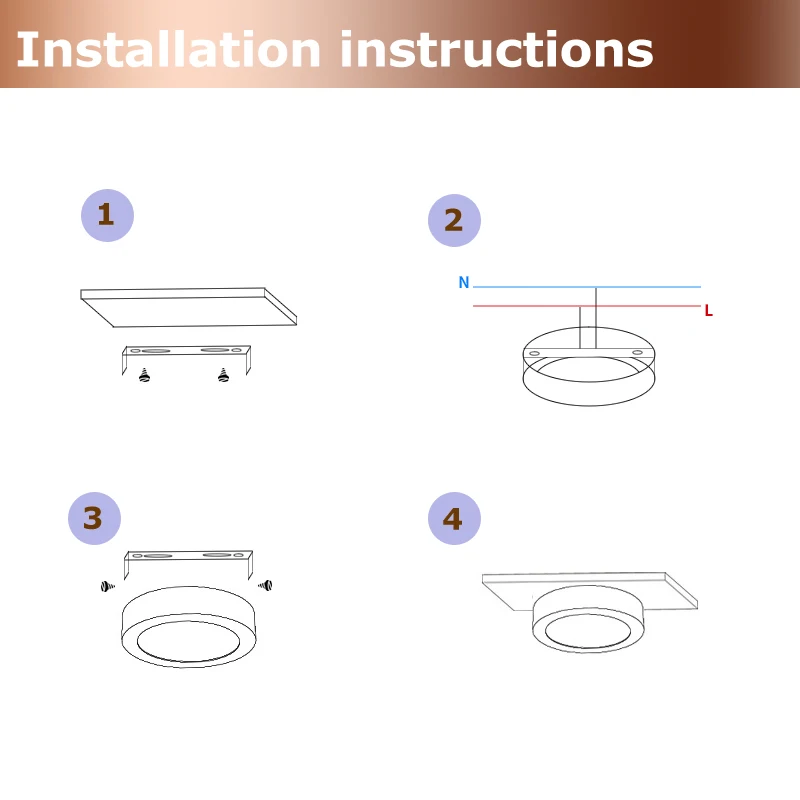 Installation instructions

1

2

N

L

3

4