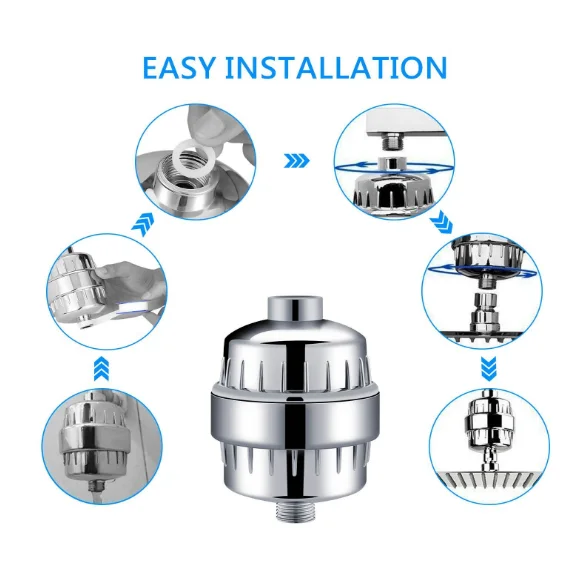 EASY INSTALLATION