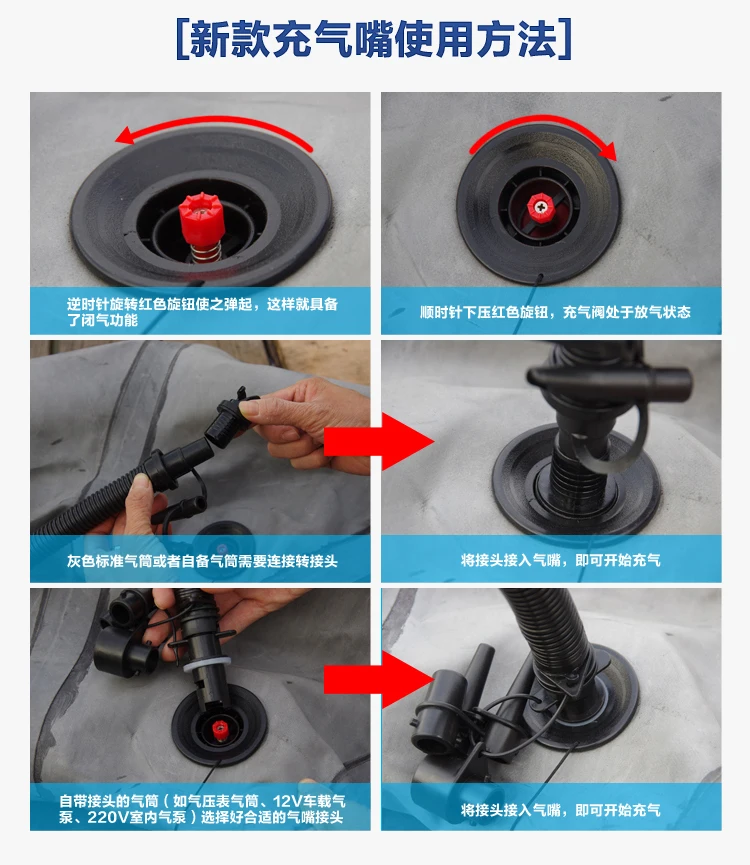 [新款充气嘴使用方法]

逆时针旋转红色旋钮使之弹起，这样就具备了闭气功能

顺时针下压红色旋钮，充气阀处于放气状态

灰色标准气筒或者自备气筒需要连接转接头

将接头接入气嘴，即可开始充气

自带接头的气筒（如气压表气筒、12V车载气泵、220V室内气泵）选择好合适的气嘴接头

将接头接入气嘴，即可开始充气