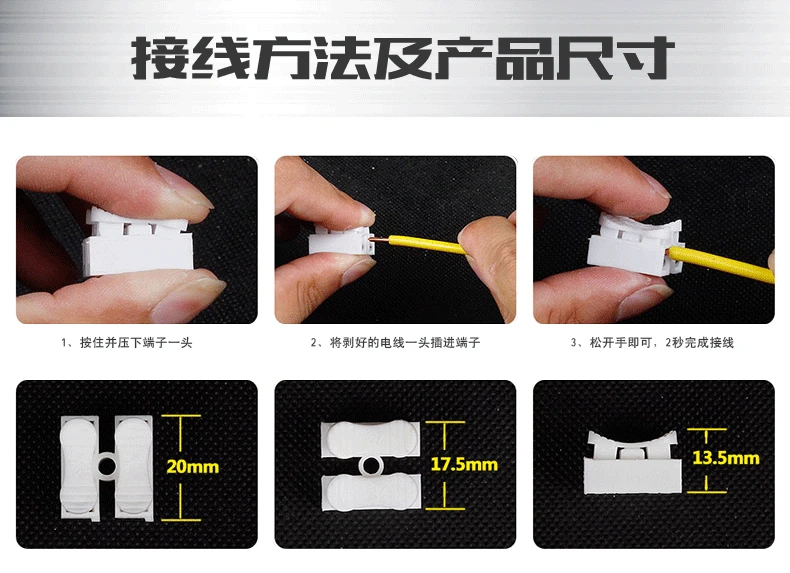 接线方法及产品尺寸

1、按住并压下端子一头

2、将剥好的电线一头插进端子

3、松开手即可，2秒完成接线

20mm

17.5mm

13.5mm