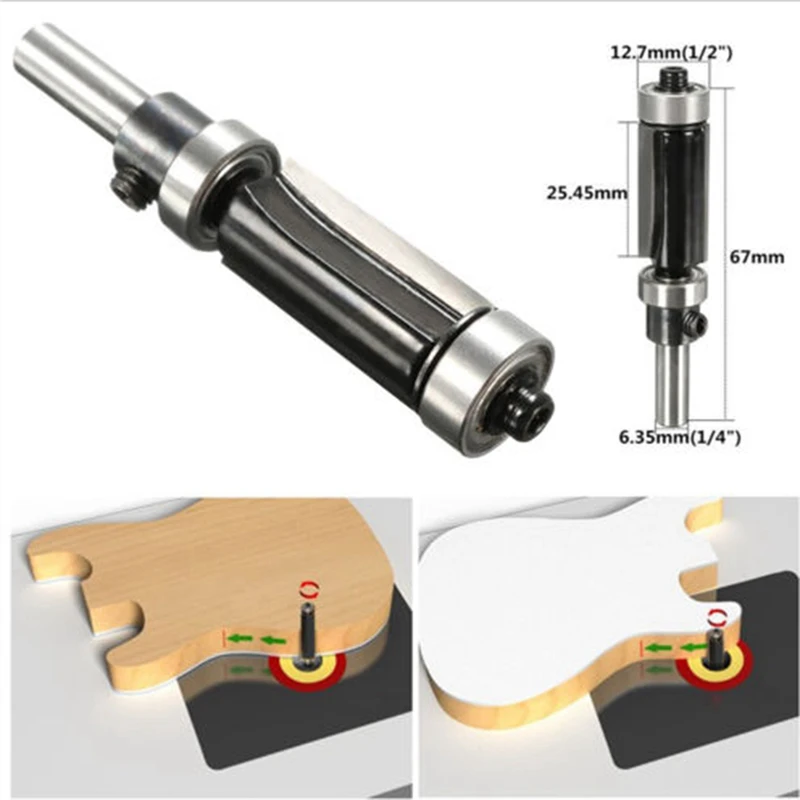 12.7mm(1/2")
25.45mm
67mm
6.35mm(1/4")