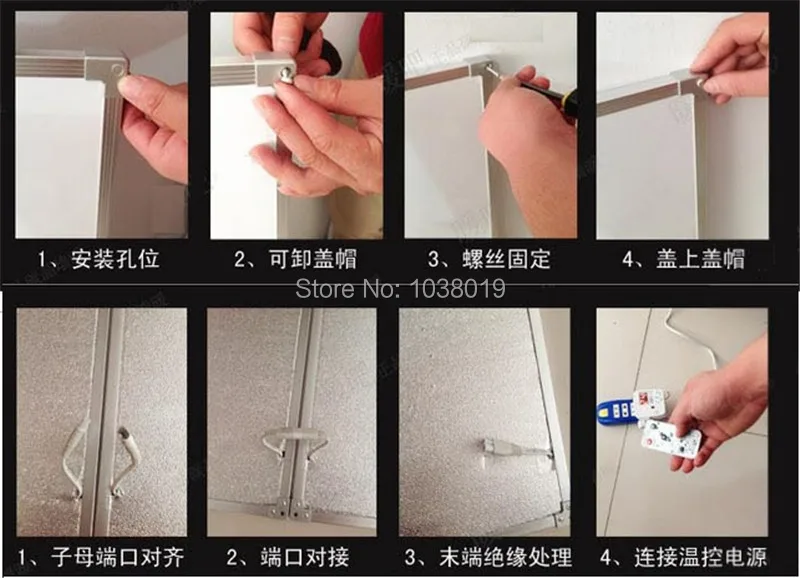 1、安装孔位

2、可卸盖帽

3、螺丝固定

4、盖上盖帽

Store No: 1038019

1、子母端口对齐

2、端口对接

3、末端绝缘处理

4、连接温控电源