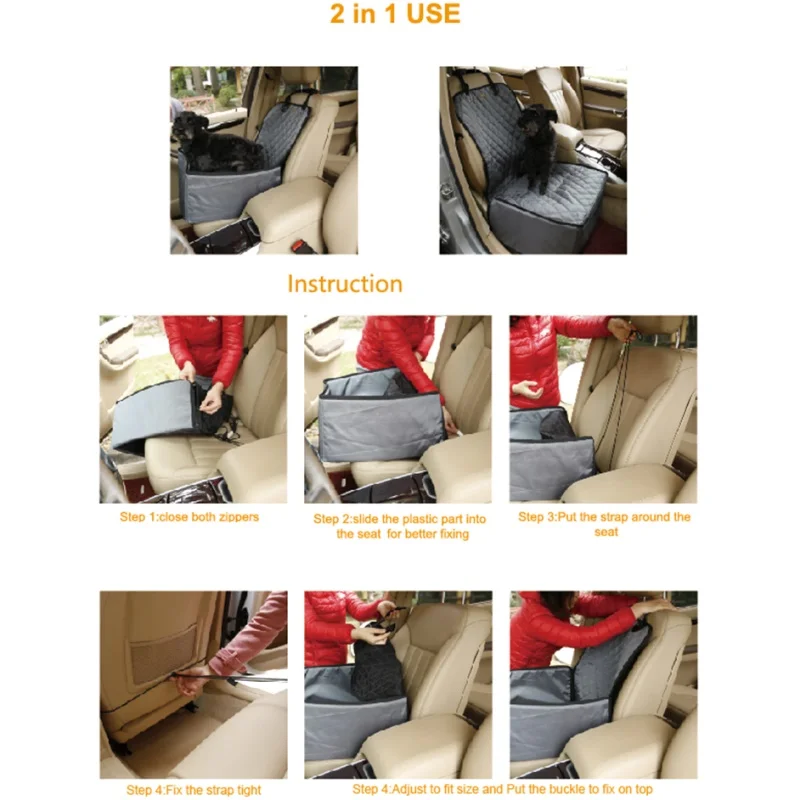 2 in 1 USE

Instruction

Step 1:close both zippers

Step 2:slide the plastic part into the seat for better fixing

Step 3:Put the strap around the seat

Step 4:Fix the strap tight

Step 4:Adjust to fit size and Put the buckle to fix on top