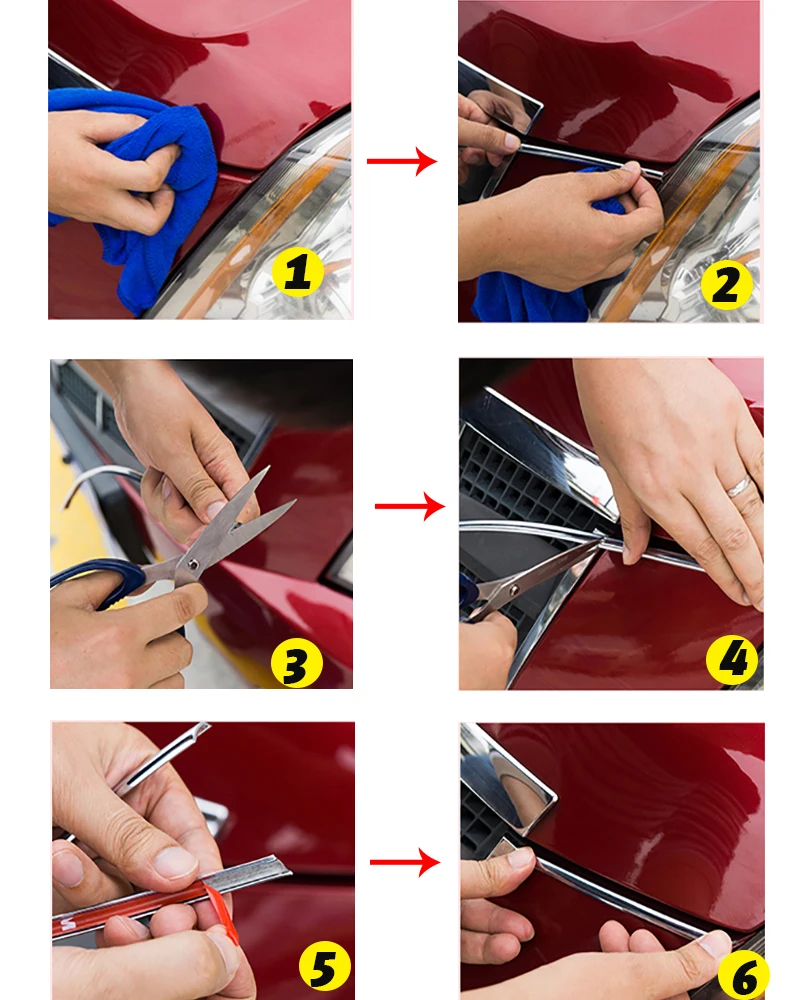 1
2
3
4
5
6