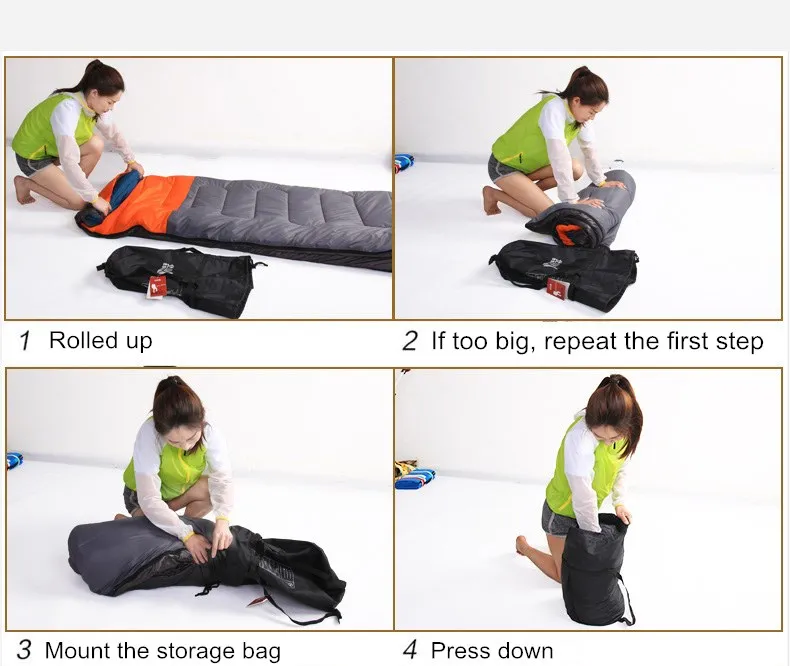 1 Rolled up

2 If too big, repeat the first step

3 Mount the storage bag

4 Press down