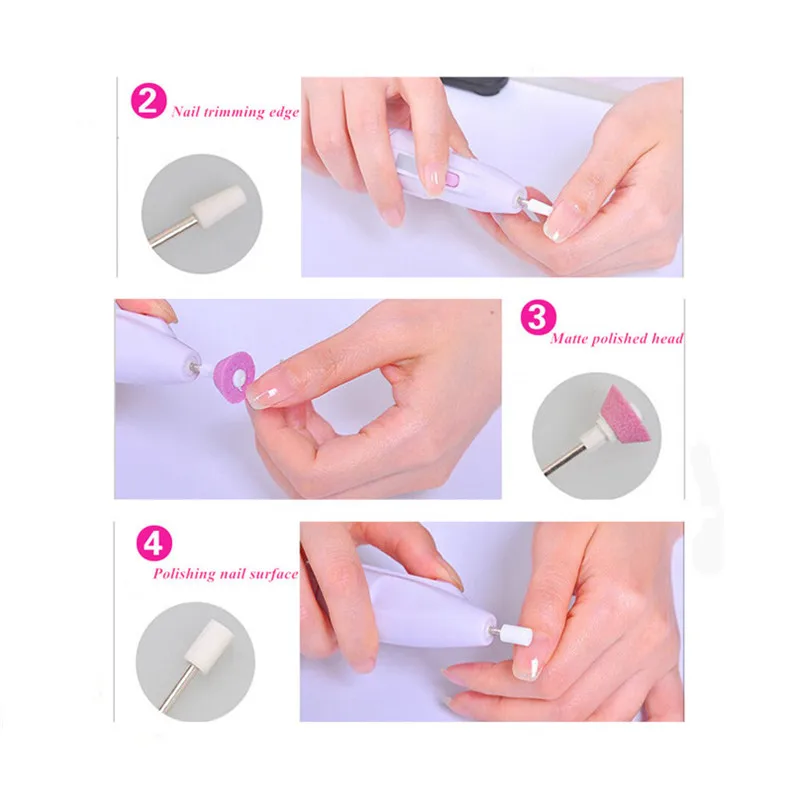 2 Nail trimming edge

3 Matte polished head

4 Polishing nail surface