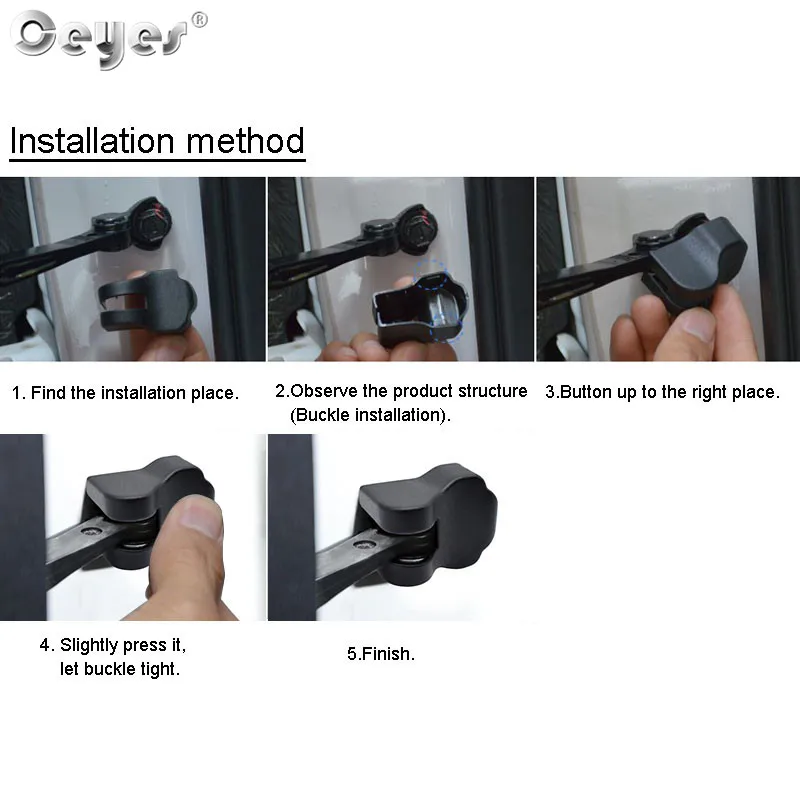 Ceyes®

Installation method

1. Find the installation place.

2.Observe the product structure (Buckle installation).

3.Button up to the right place.

4. Slightly press it, let buckle tight.

5.Finish.