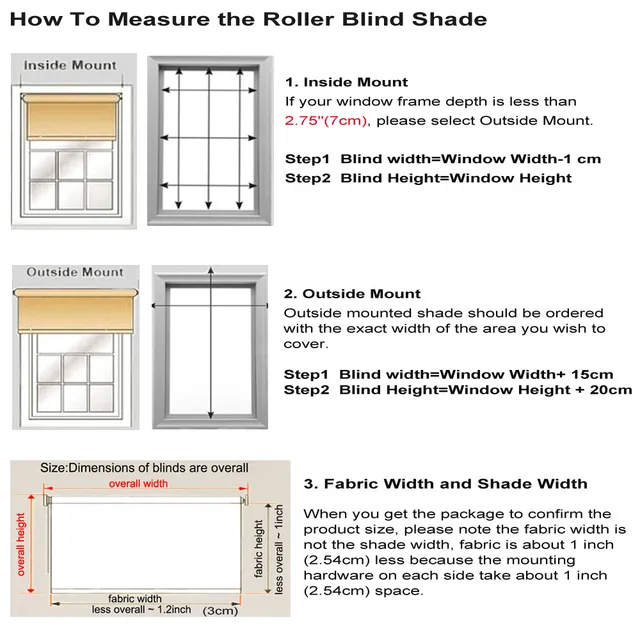 How To Measure the Roller Blind Shade

Inside Mount

1. Inside Mount
If your window frame depth is less than 2.75''(7cm), please select Outside Mount.

Step1 Blind width=Window Width-1 cm
Step2 Blind Height=Window Height

Outside Mount

2. Outside Mount
Outside mounted shade should be ordered with the exact width of the area you wish to cover.

Step1 Blind width=Window Width+ 15cm
Step2 Blind Height=Window Height + 20cm

Size:Dimensions of blinds are overall
overall width
overall height
fabric height
less overall ~ 1inch
fabric width
less overall ~ 1.2inch (3cm)

3. Fabric Width and Shade Width
When you get the package to confirm the product size, please note the fabric width is not the shade width, fabric is about 1 inch (2.54cm) less because the mounting hardware on each side take about 1 inch (2.54cm) space.