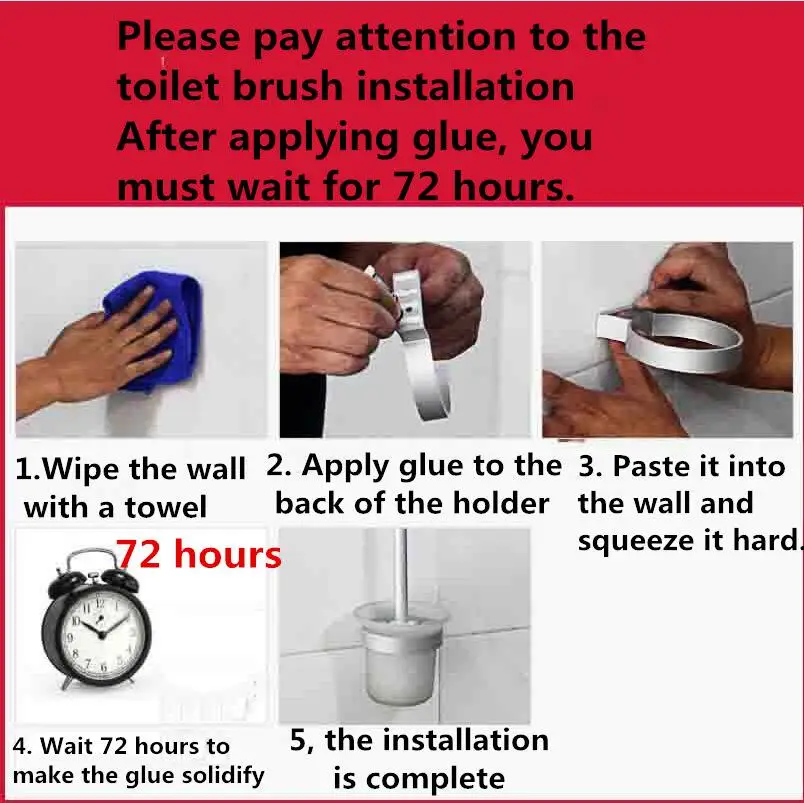 Please pay attention to the toilet brush installation After applying glue, you must wait for 72 hours.

1.Wipe the wall with a towel

2. Apply glue to the back of the holder

3. Paste it into the wall and squeeze it hard.

72 hours

4. Wait 72 hours to make the glue solidify

5, the installation is complete