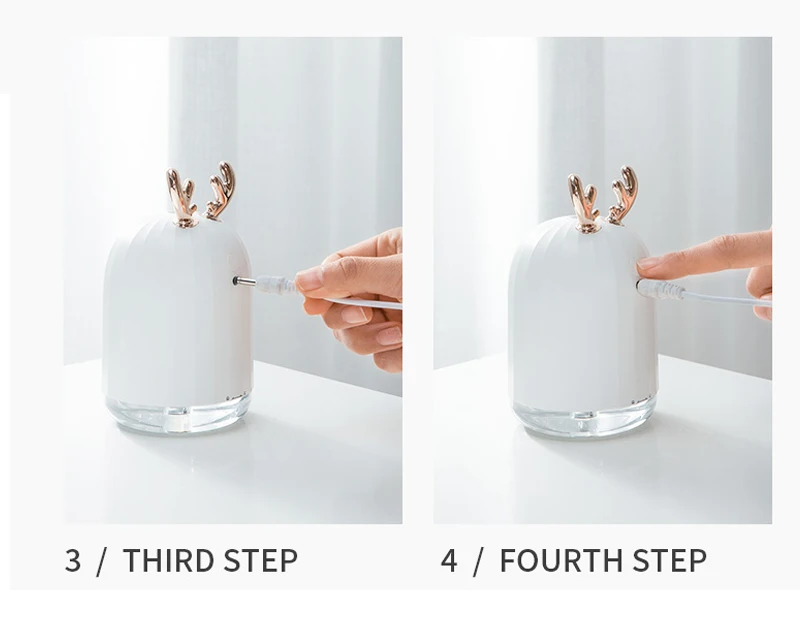 3 / THIRD STEP

4 / FOURTH STEP