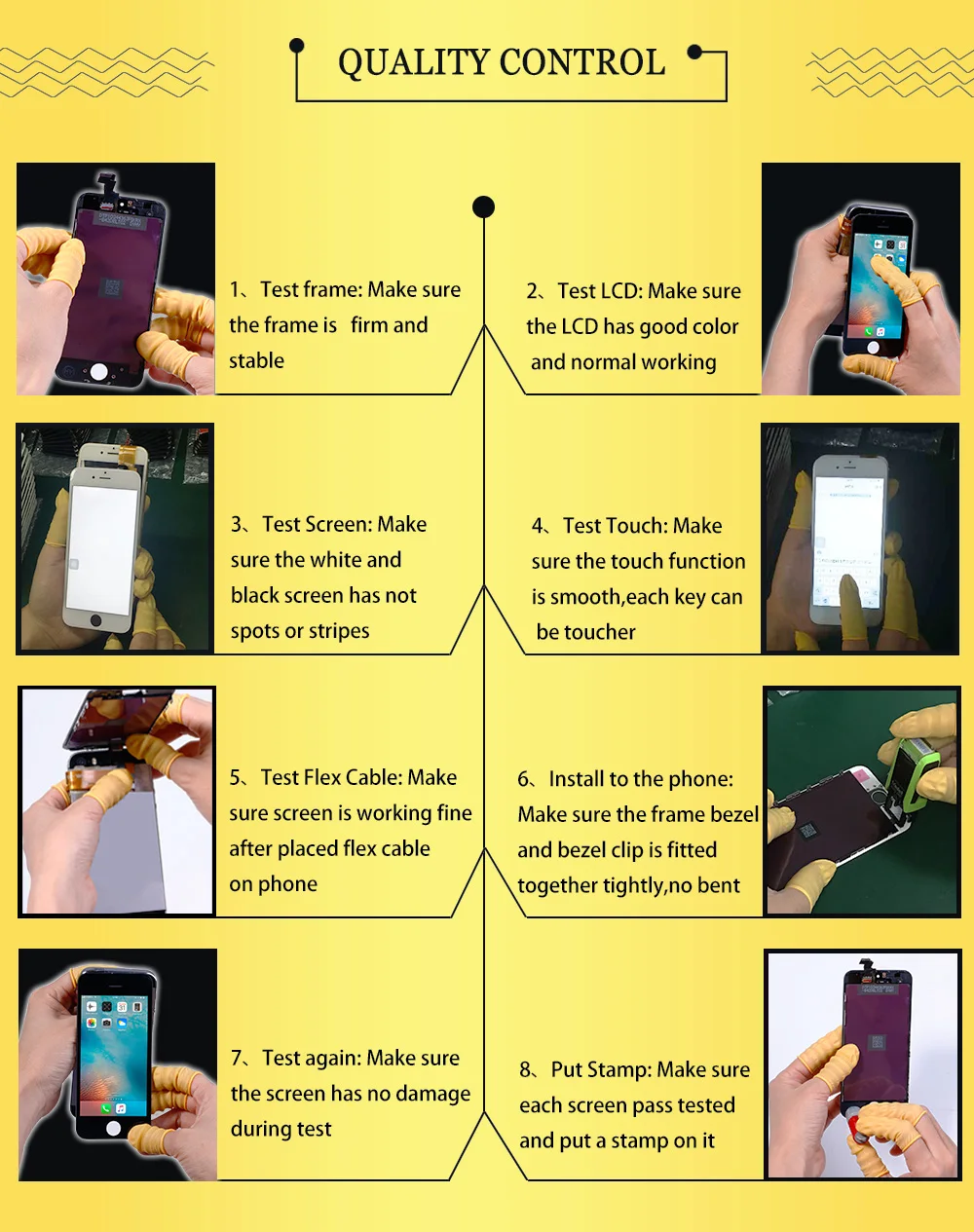 QUALITY CONTROL

1、Test frame: Make sure the frame is firm and stable

2、Test LCD: Make sure the LCD has good color and normal working

3、Test Screen: Make sure the white and black screen has not spots or stripes

4、Test Touch: Make sure the touch function is smooth,each key can be toucher

5、Test Flex Cable: Make sure screen is working fine after placed flex cable on phone

6、Install to the phone: Make sure the frame bezel and bezel clip is fitted together tightly,no bent

7、Test again: Make sure the screen has no damage during test

8、Put Stamp: Make sure each screen pass tested and put a stamp on it