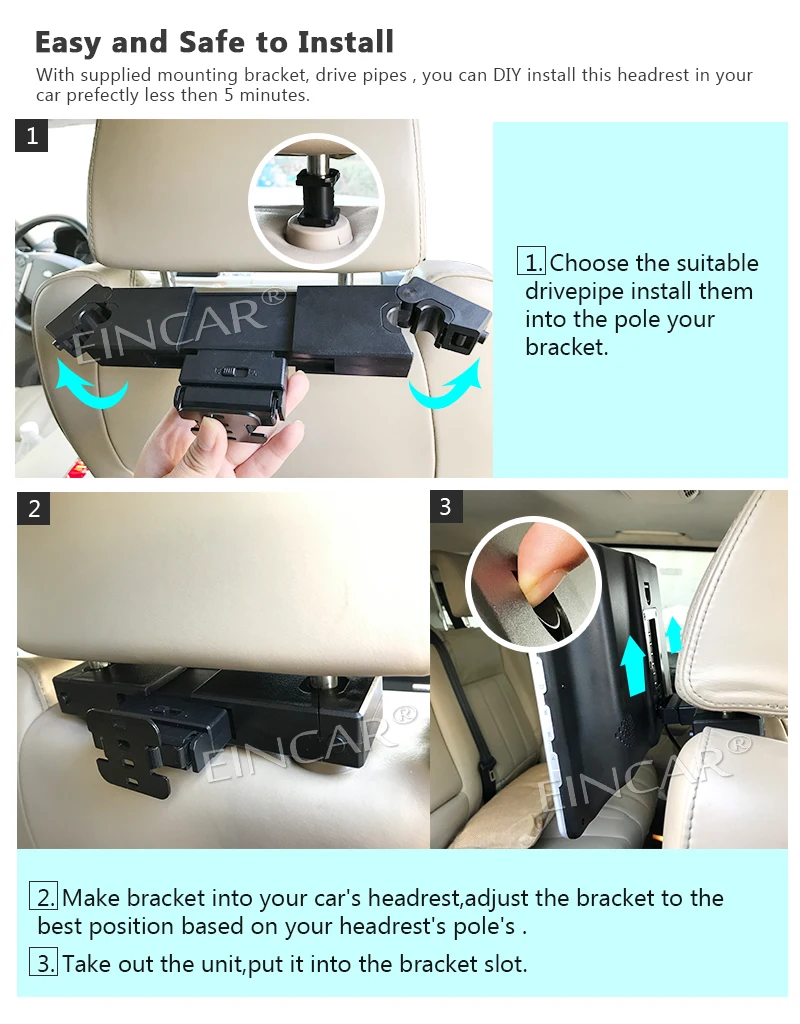 Easy and Safe to Install

With supplied mounting bracket, drive pipes , you can DIY install this headrest in your car prefectly less then 5 minutes.

1

EINCAR®

1. Choose the suitable drivepipe install them into the pole your bracket.

2

EINCAR®

3

EINCAR®

2. Make bracket into your car's headrest,adjust the bracket to the best position based on your headrest's pole's .

3. Take out the unit,put it into the bracket slot.