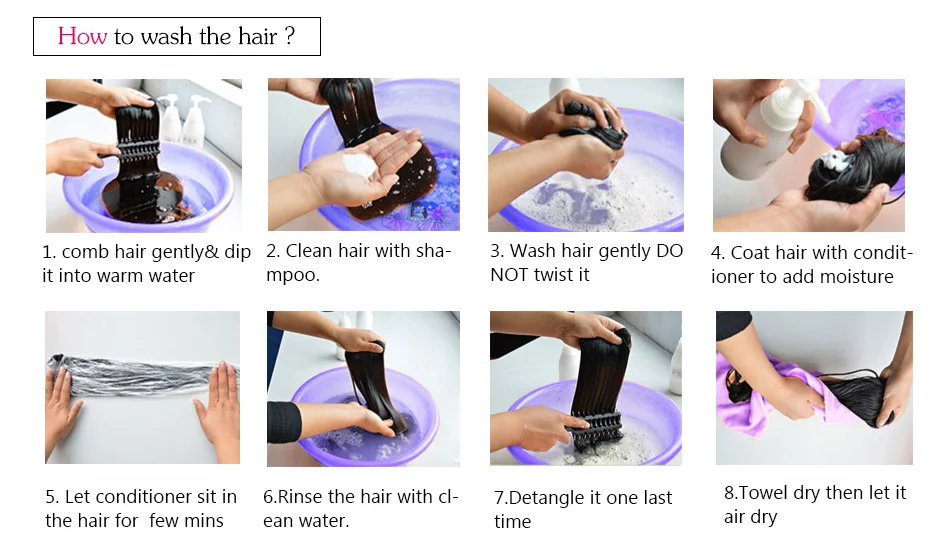 How to wash the hair ?

1. comb hair gently& dip it into warm water

2. Clean hair with shampoo.

3. Wash hair gently DO NOT twist it

4. Coat hair with conditioner to add moisture

5. Let conditioner sit in the hair for few mins

6.Rinse the hair with clean water.

7.Detangle it one last time

8.Towel dry then let it air dry