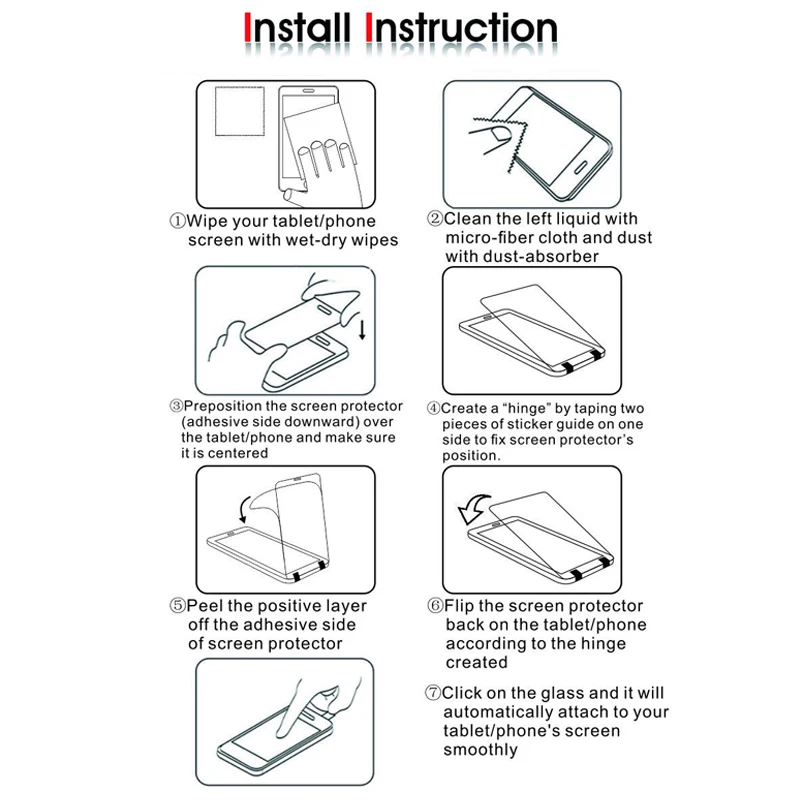 Install Instruction

①Wipe your tablet/phone screen with wet-dry wipes

②Clean the left liquid with micro-fiber cloth and dust with dust-absorber

③Preposition the screen protector (adhesive side downward) over the tablet/phone and make sure it is centered

④Create a "hinge" by taping two pieces of sticker guide on one side to fix screen protector's position.

⑤Peel the positive layer off the adhesive side of screen protector

⑥Flip the screen protector back on the tablet/phone according to the hinge created

⑦Click on the glass and it will automatically attach to your tablet/phone's screen smoothly