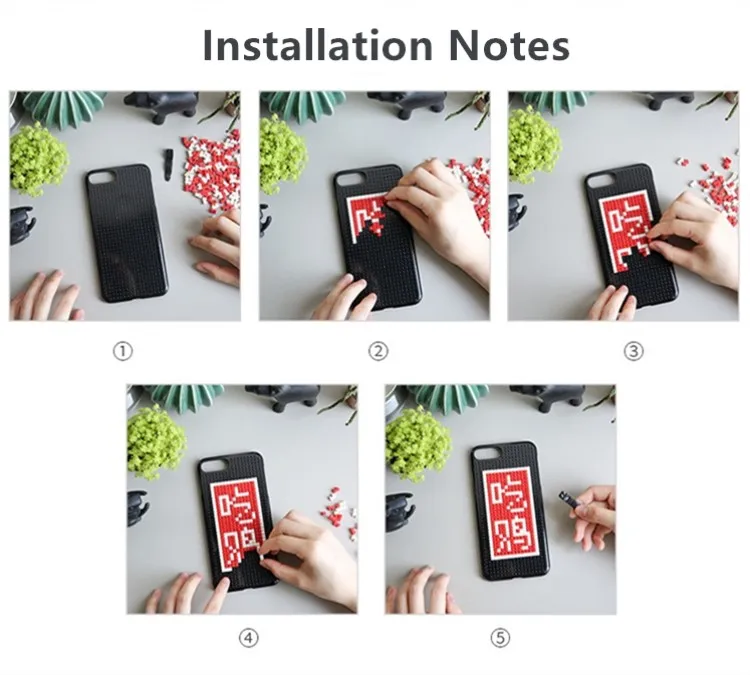 Installation Notes

①

②

③

④

⑤