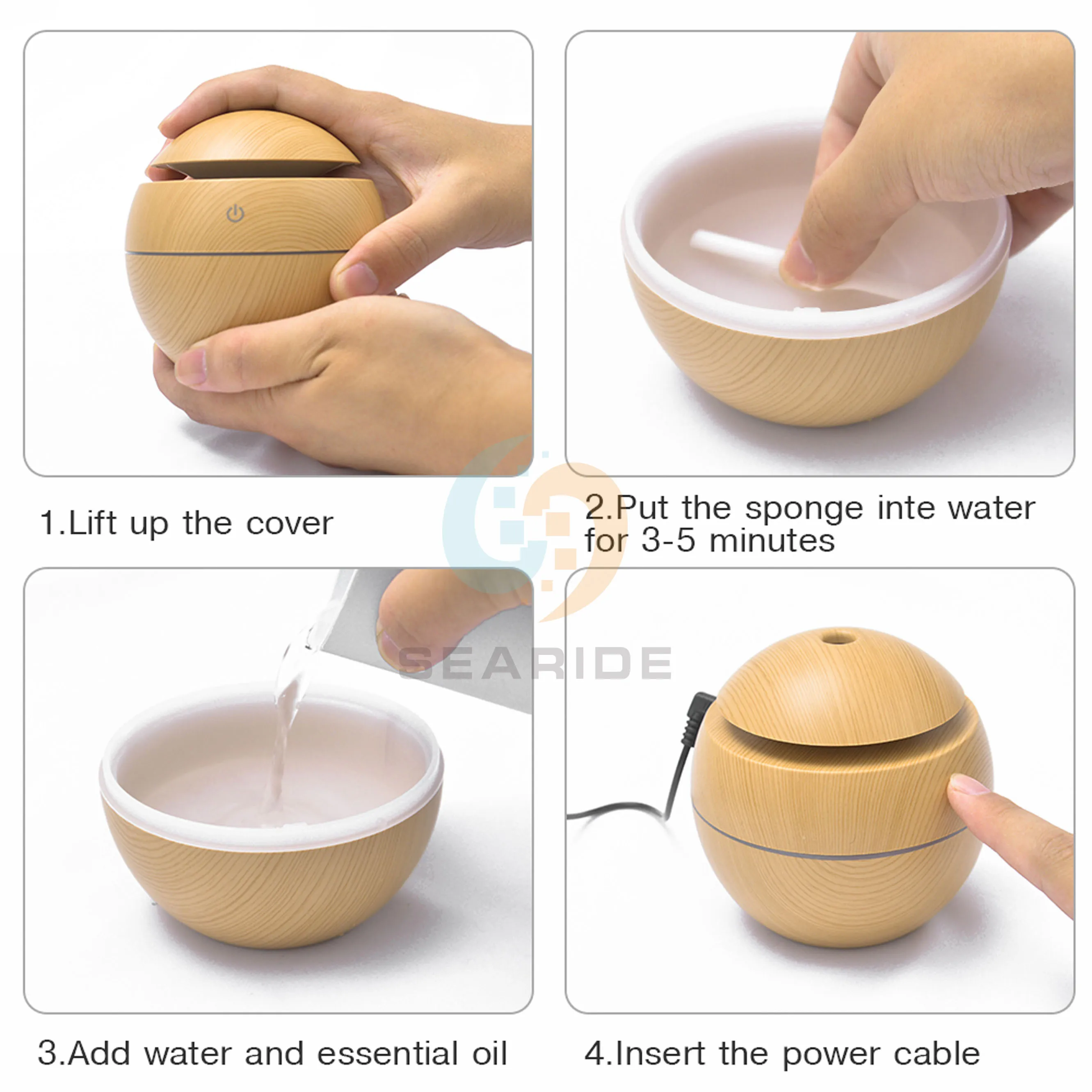 1.Lift up the cover

2.Put the sponge inte water for 3-5 minutes

SEARIDE

3.Add water and essential oil

4.Insert the power cable