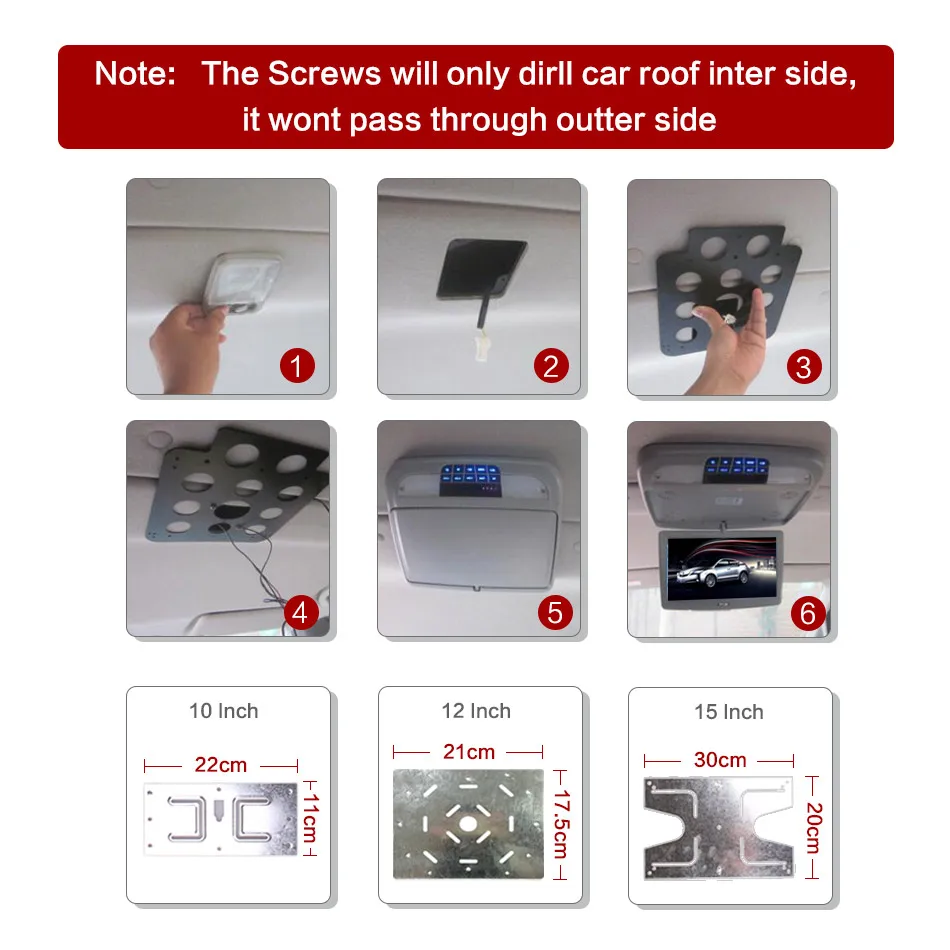 Note: The Screws will only dirll car roof inter side, it wont pass through outter side

1

2

3

4

5

6

10 Inch

22cm

11cm

12 Inch

21cm

17.5cm

15 Inch

30cm

20cm