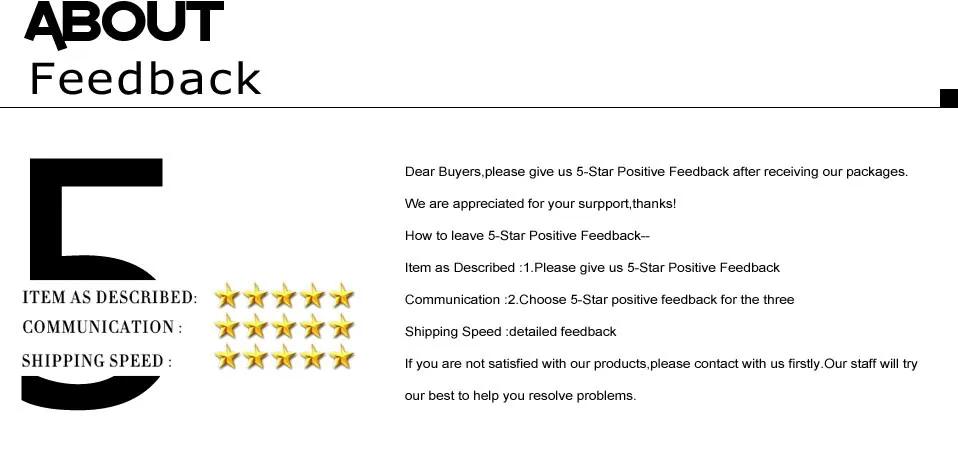 ABOUT
Feedback

5

ITEM AS DESCRIBED:
COMMUNICATION :
SHIPPING SPEED :

Dear Buyers,please give us 5-Star Positive Feedback after receiving our packages.

We are appreciated for your surpport,thanks!

How to leave 5-Star Positive Feedback--

Item as Described :1.Please give us 5-Star Positive Feedback

Communication :2.Choose 5-Star positive feedback for the three

Shipping Speed :detailed feedback

If you are not satisfied with our products,please contact with us firstly.Our staff will try our best to help you resolve problems.