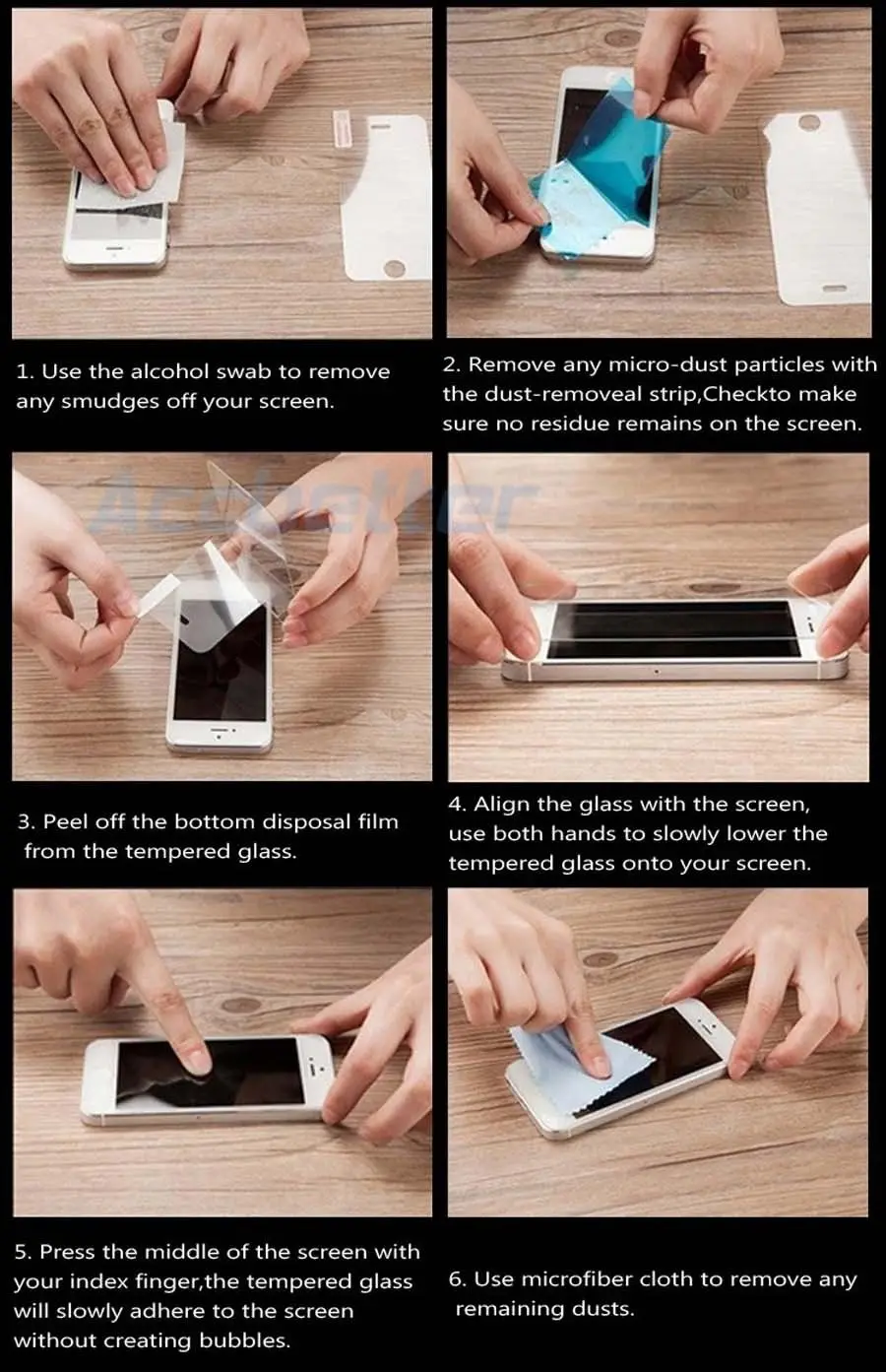 1. Use the alcohol swab to remove any smudges off your screen.

2. Remove any micro-dust particles with the dust-removeal strip,Checkto make sure no residue remains on the screen.

Accbetter

3. Peel off the bottom disposal film from the tempered glass.

4. Align the glass with the screen, use both hands to slowly lower the tempered glass onto your screen.

5. Press the middle of the screen with your index finger,the tempered glass will slowly adhere to the screen without creating bubbles.

6. Use microfiber cloth to remove any remaining dusts.