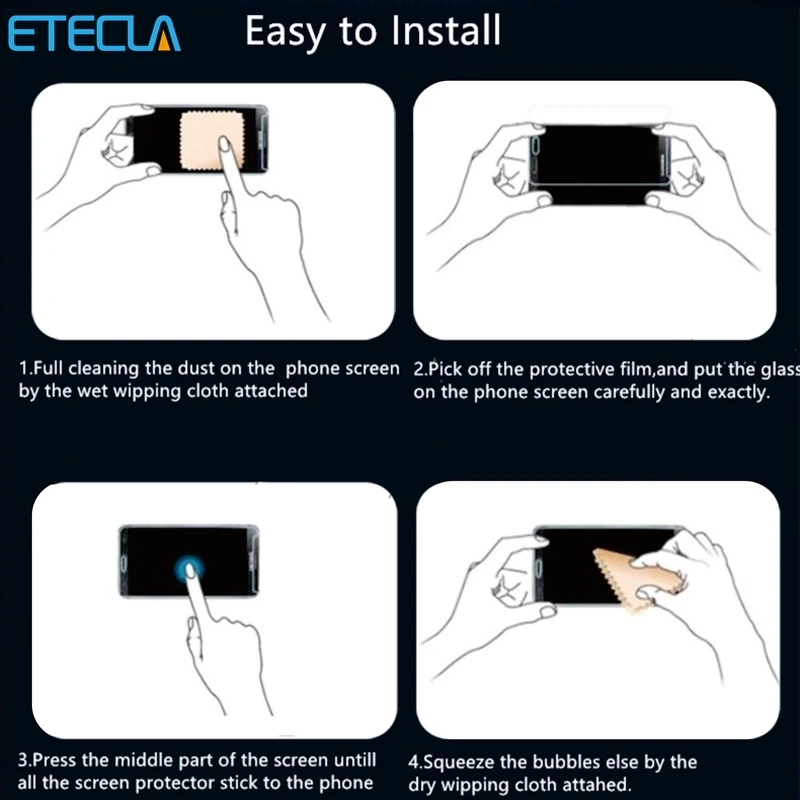 ETECLA Easy to Install

1.Full cleaning the dust on the phone screen by the wet wipping cloth attached

2.Pick off the protective film,and put the glass on the phone screen carefully and exactly.

3.Press the middle part of the screen untill all the screen protector stick to the phone

4.Squeeze the bubbles else by the dry wipping cloth attahed.