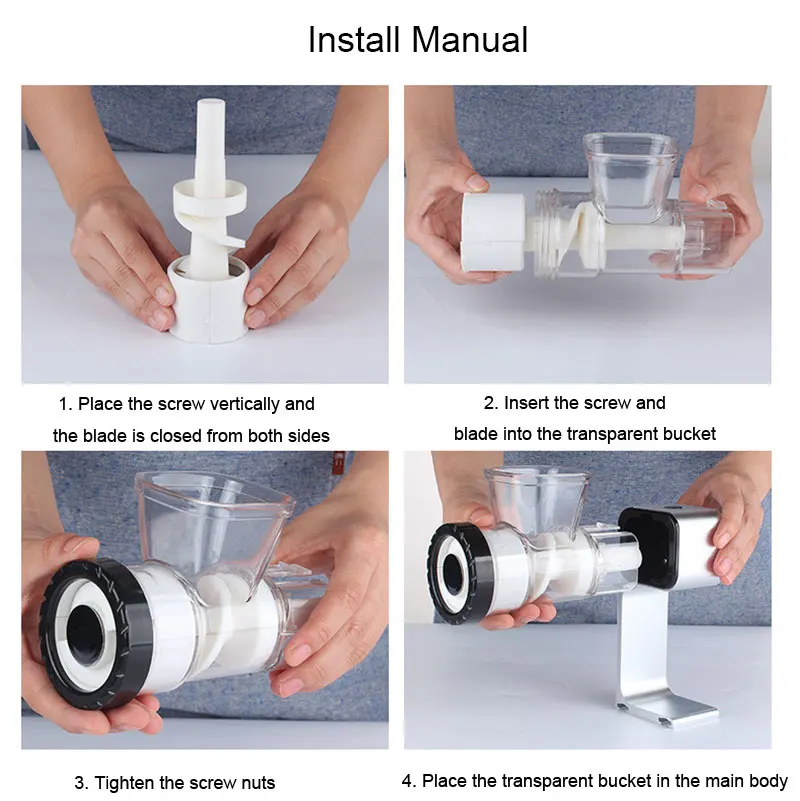 Install Manual

1. Place the screw vertically and the blade is closed from both sides

2. Insert the screw and blade into the transparent bucket

3. Tighten the screw nuts

4. Place the transparent bucket in the main body