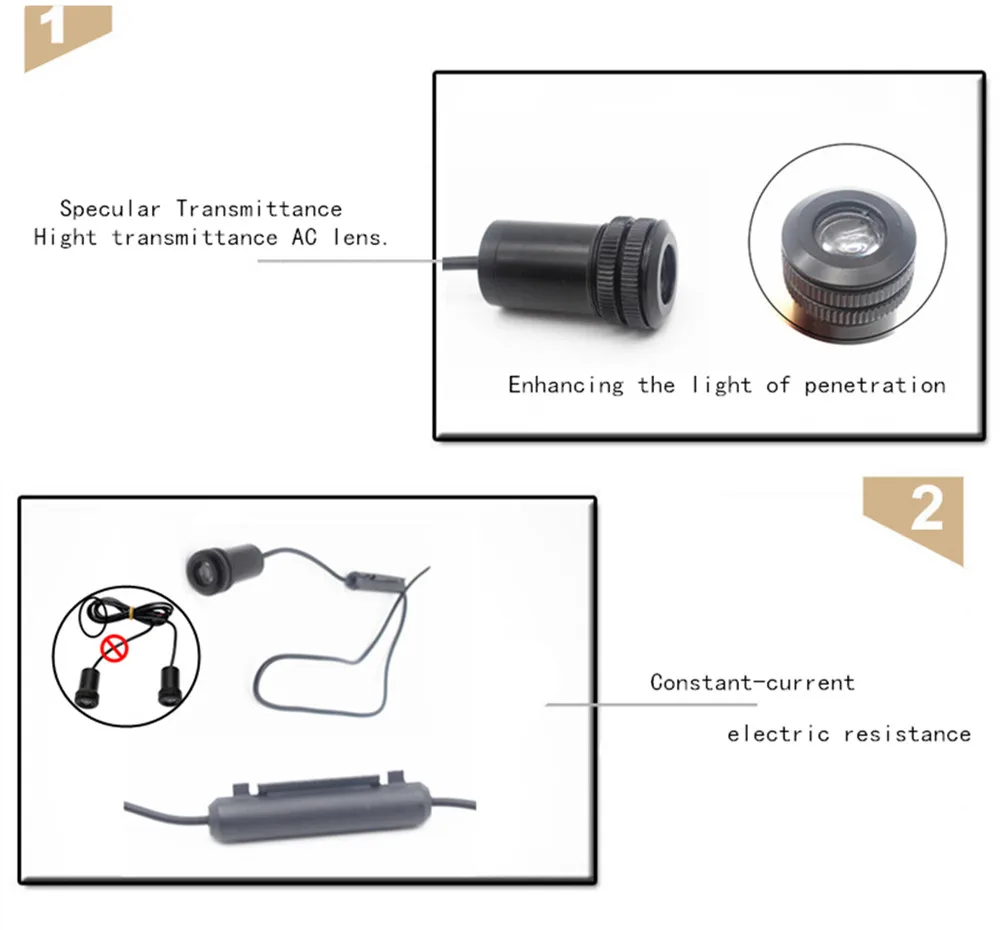 1

Specular Transmittance
Hight transmittance AC lens.

Enhancing the light of penetration

2

Constant-current

electric resistance