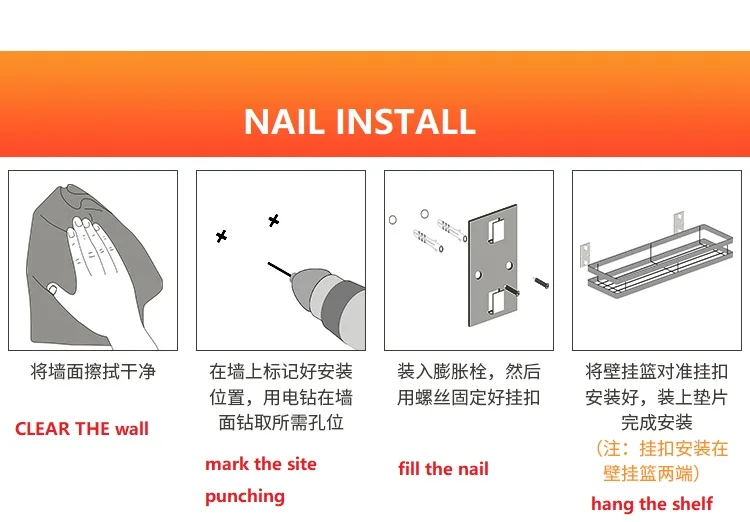 NAIL INSTALL

将墙面擦拭干净

CLEAR THE wall

在墙上标记好安装位置，用电钻在墙面钻取所需孔位

mark the site

punching

装入膨胀栓，然后用螺丝固定好挂扣

fill the nail

将壁挂篮对准挂扣安装好，装上垫片完成安装

（注：挂扣安装在壁挂篮两端）

hang the shelf