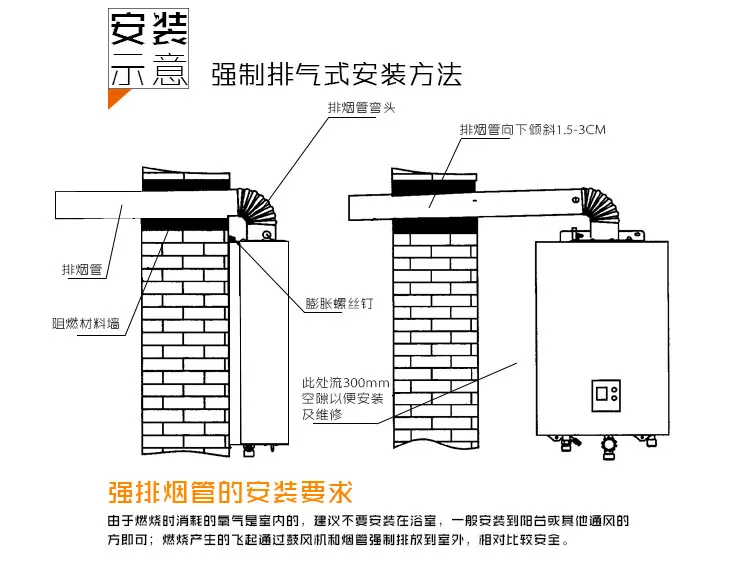 安装示意

强制排气式安装方法

排烟管弯头

排烟管向下倾斜1.5-3CM

排烟管

阻燃材料墙

膨胀螺丝钉

此处流300mm空隙以便安装及维修

强排烟管的安装要求

由于燃烧时消耗的氧气是室内的，建议不要安装在浴室，一般安装到阳台或其他通风的方即可；燃烧产生的飞起通过鼓风机和烟管强制排放到室外，相对比较安全。