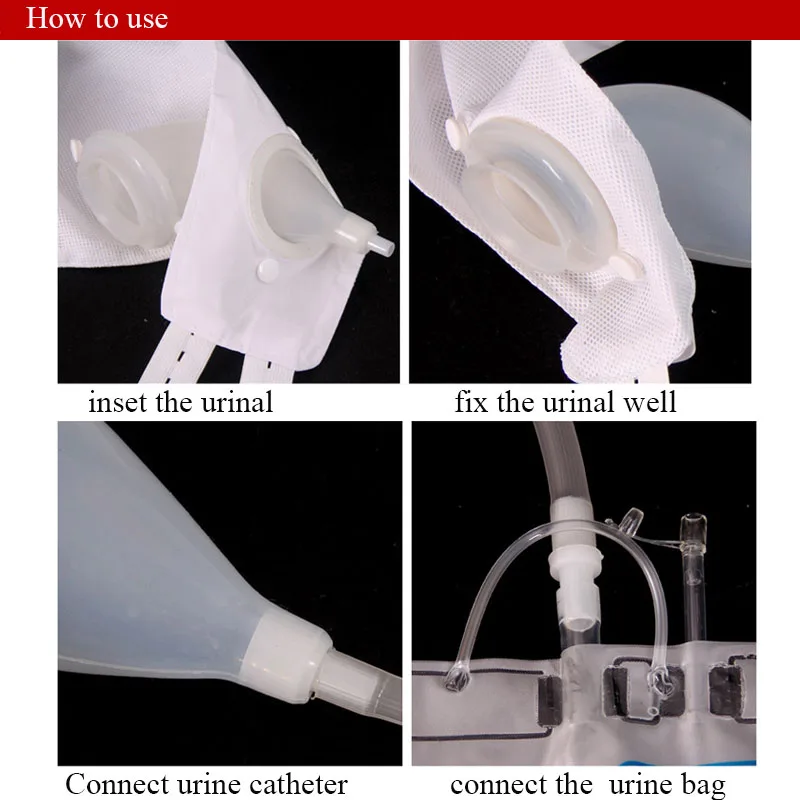 How to use

inset the urinal

fix the urinal well

Connect urine catheter

connect the urine bag