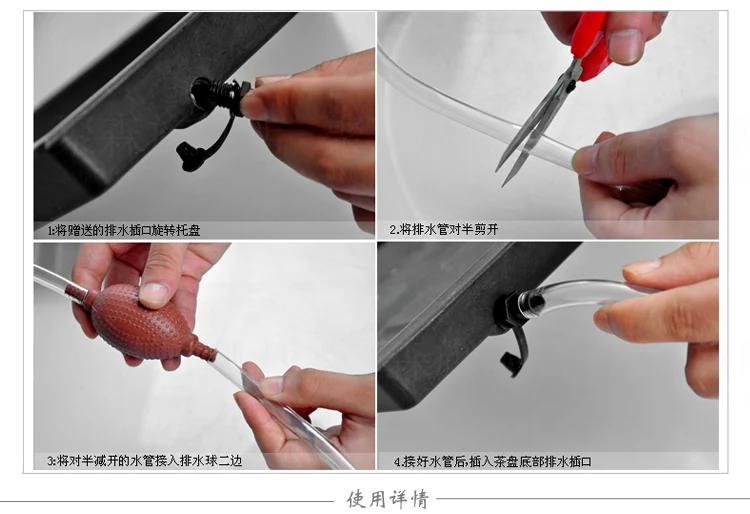 1:将赠送的排水插口旋转托盘

2.将排水管对半剪开

3:将对半减开的水管接入排水球二边

4.接好水管后,插入茶盘底部排水插口

使用详情