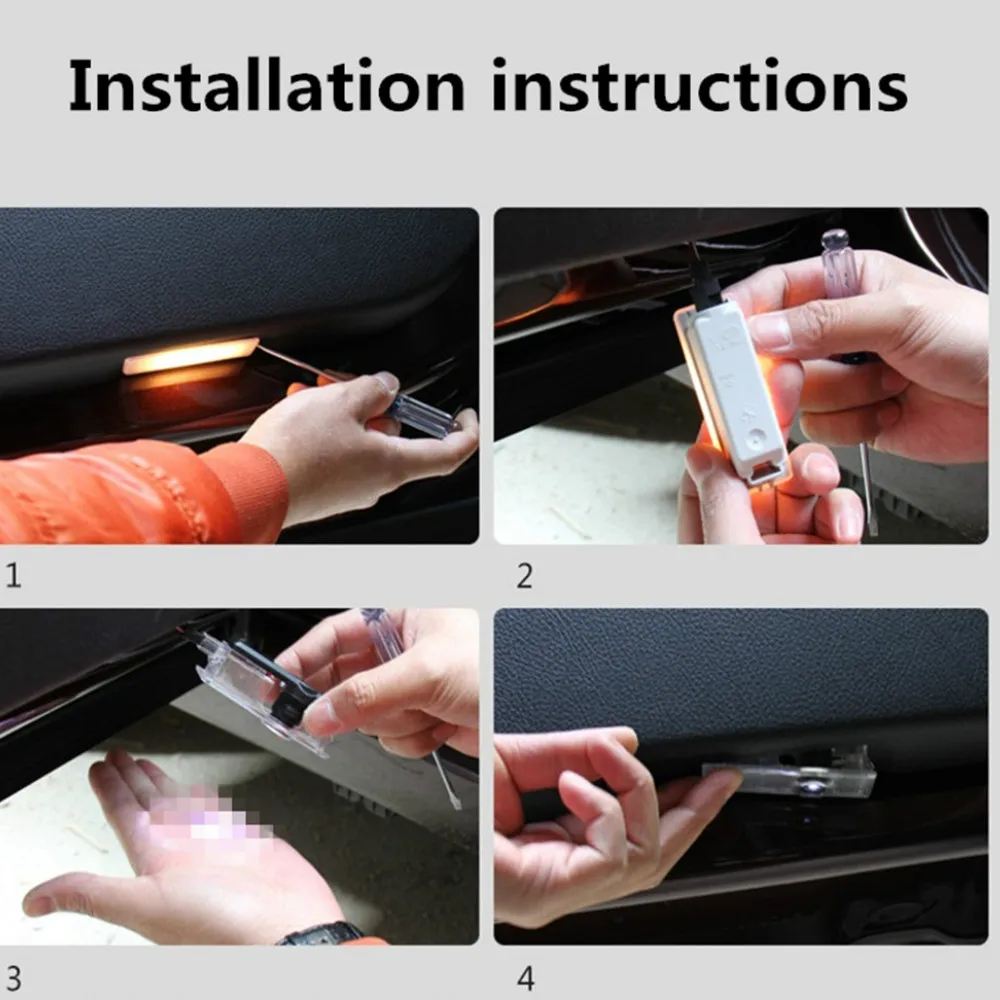 Installation instructions

1

2

3

4