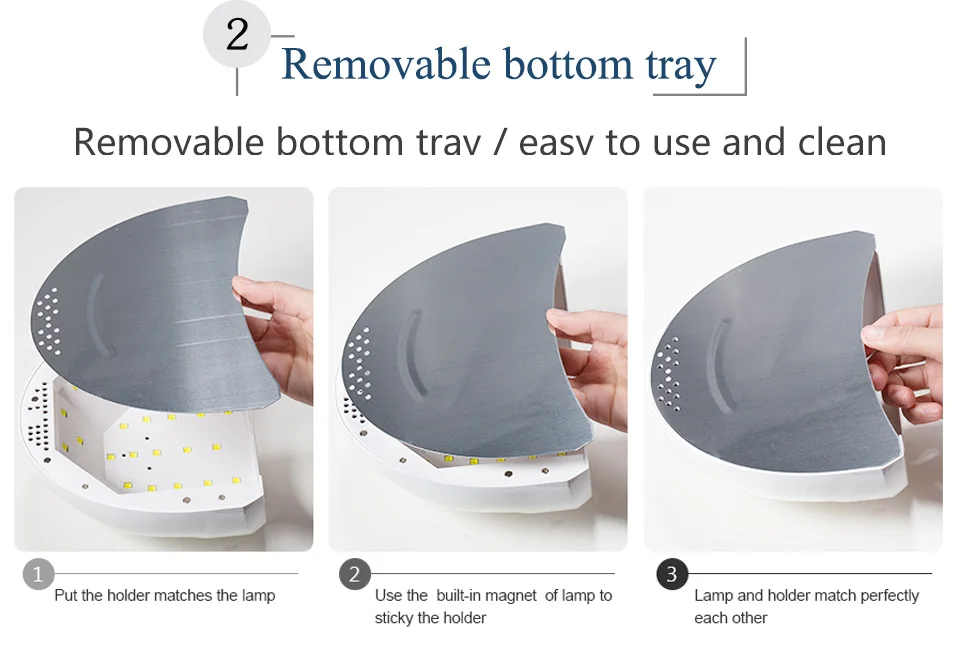 2

Removable bottom tray

Removable bottom trav / easv to use and clean

1 Put the holder matches the lamp

2 Use the built-in magnet of lamp to sticky the holder

3 Lamp and holder match perfectly each other