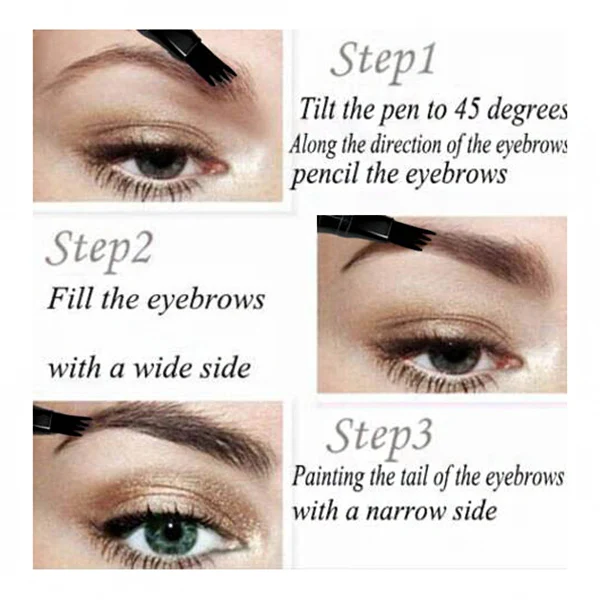 Step1
Tilt the pen to 45 degrees
Along the direction of the eyebrows
pencil the eyebrows

Step2
Fill the eyebrows

with a wide side

Step3
Painting the tail of the eyebrows
with a narrow side