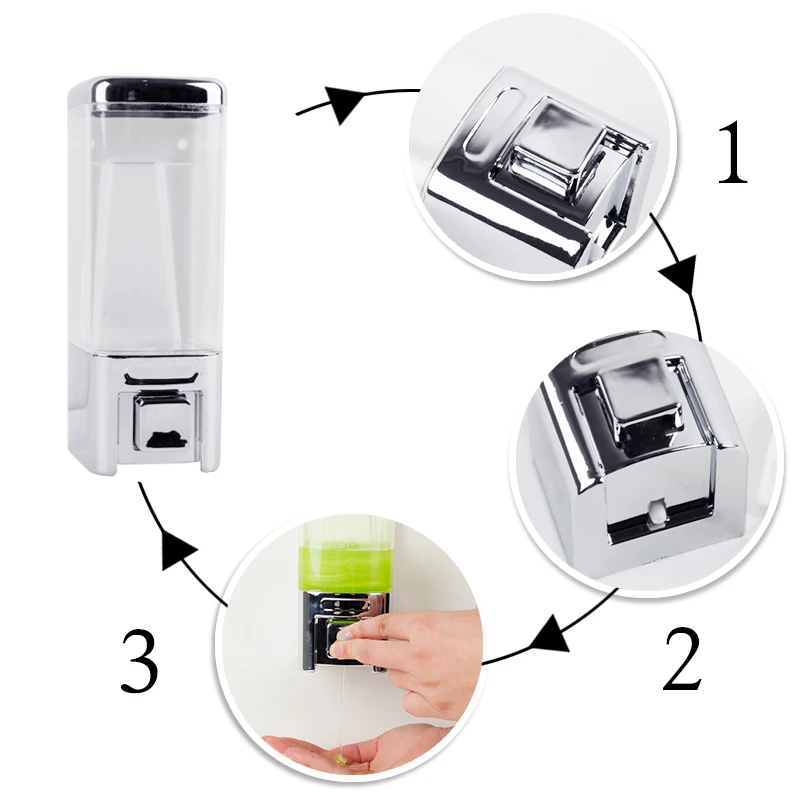 1

2

3