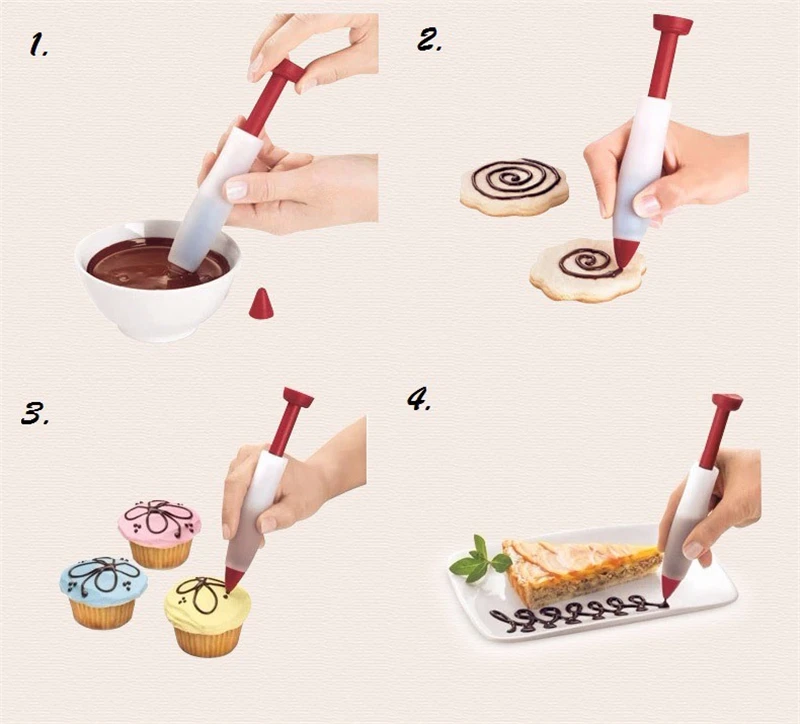 1.

2.

3.

4.