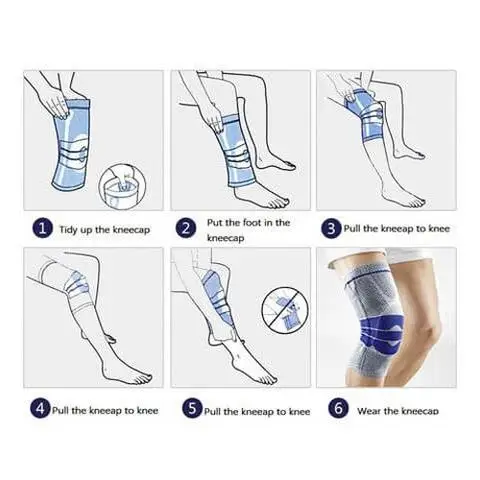 1 Tidy up the kneecap

2 Put the foot in the kneecap

3 Pull the kneeap to knee

4 Pull the kneeap to knee

5 Pull the kneeap to knee

6 Wear the kneecap