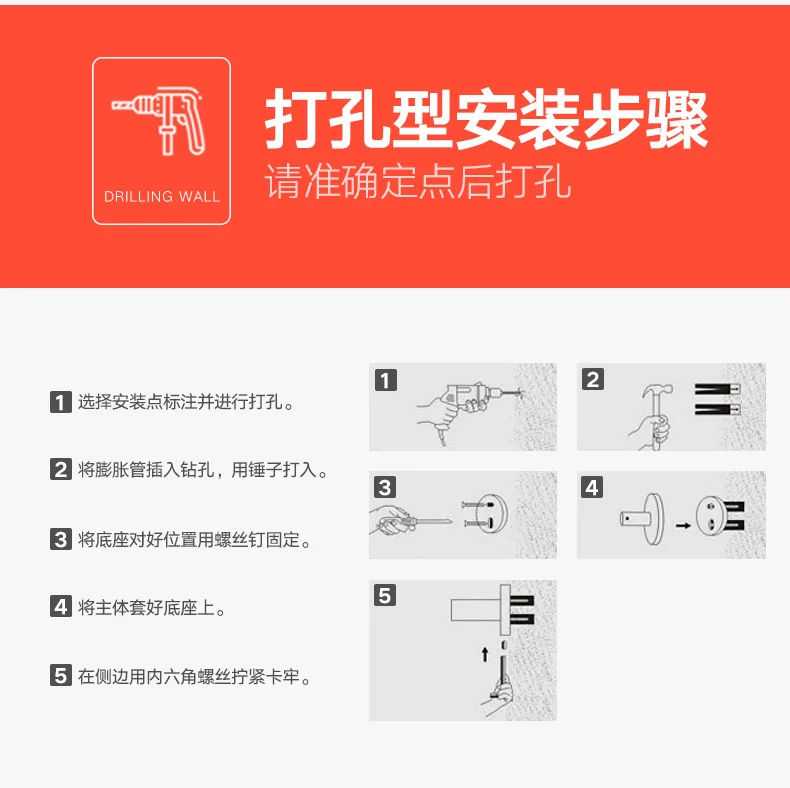 DRILLING WALL

打孔型安装步骤

请准确定点后打孔

1 选择安装点标注并进行打孔。

2 将膨胀管插入钻孔，用锤子打入。

3 将底座对好位置用螺丝钉固定。

4 将主体套好底座上。

5 在侧边用内六角螺丝拧紧卡牢。

1

2

3

4

5