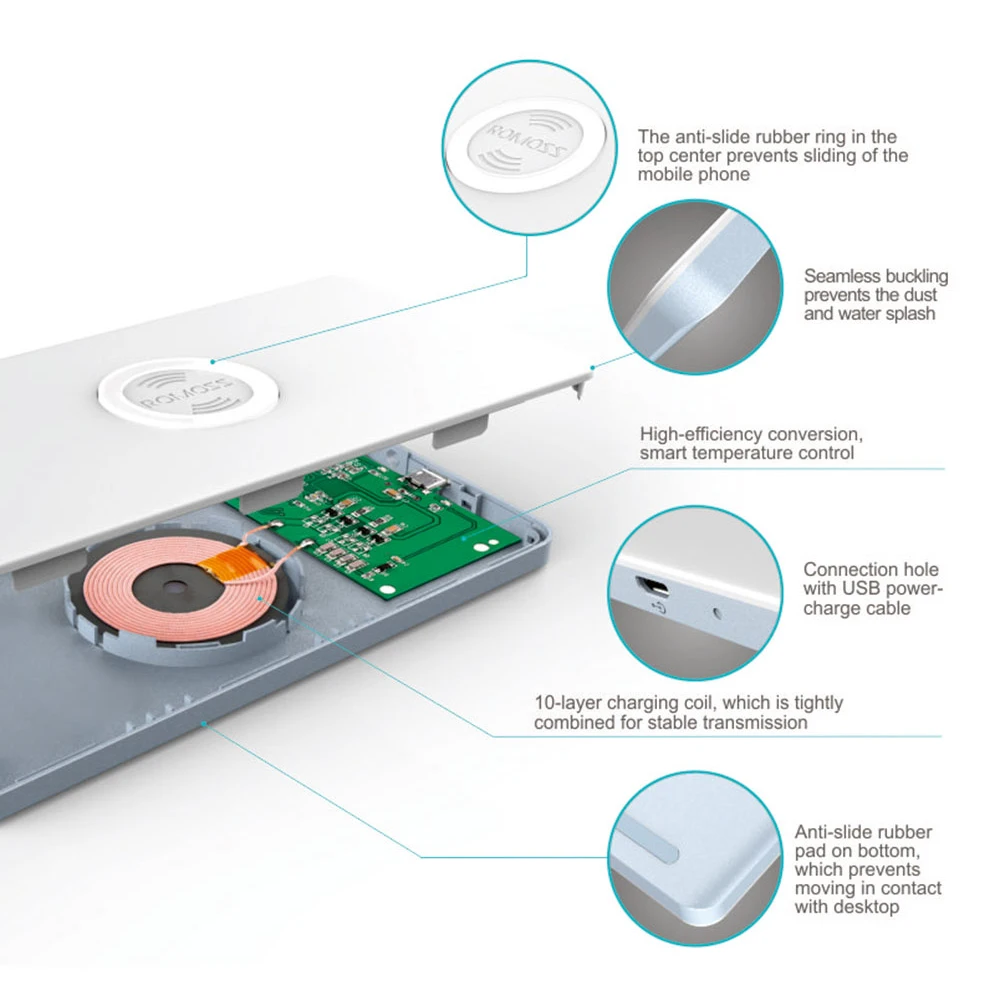 ROMOSS

The anti-slide rubber ring in the top center prevents sliding of the mobile phone

Seamless buckling prevents the dust and water splash

ROMOSS

High-efficiency conversion, smart temperature control

Connection hole with USB power-charge cable

10-layer charging coil, which is tightly combined for stable transmission

Anti-slide rubber pad on bottom, which prevents moving in contact with desktop