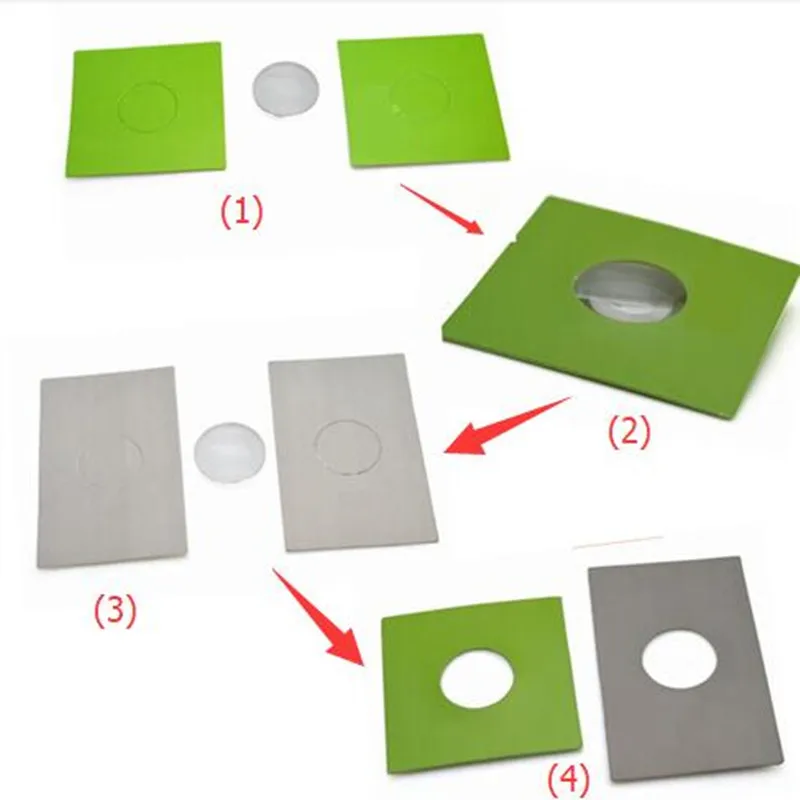 (1)

(2)

(3)

(4)