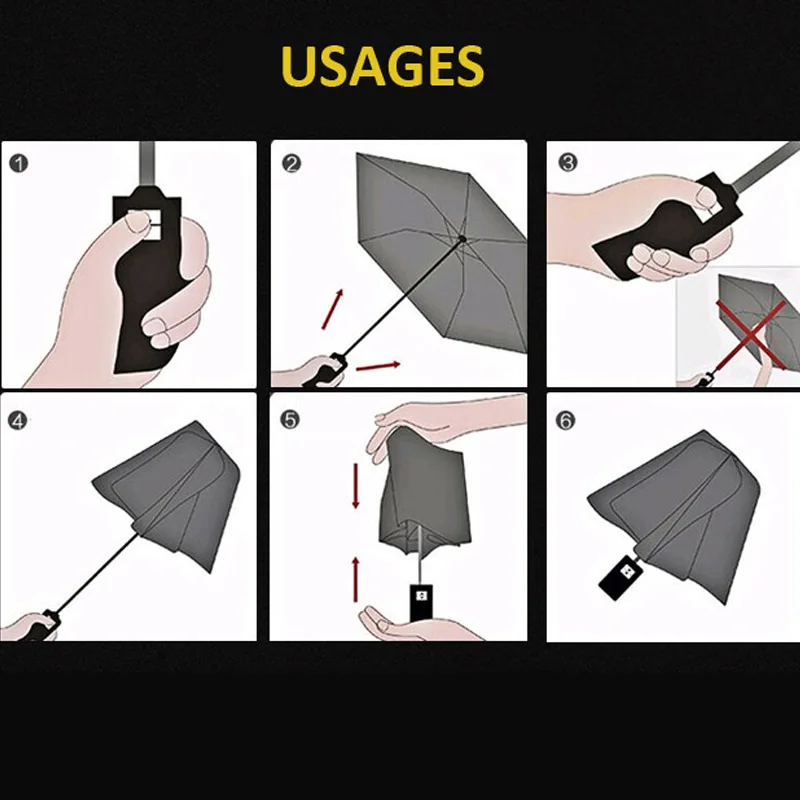 USAGES

1

2

3

4

5

6