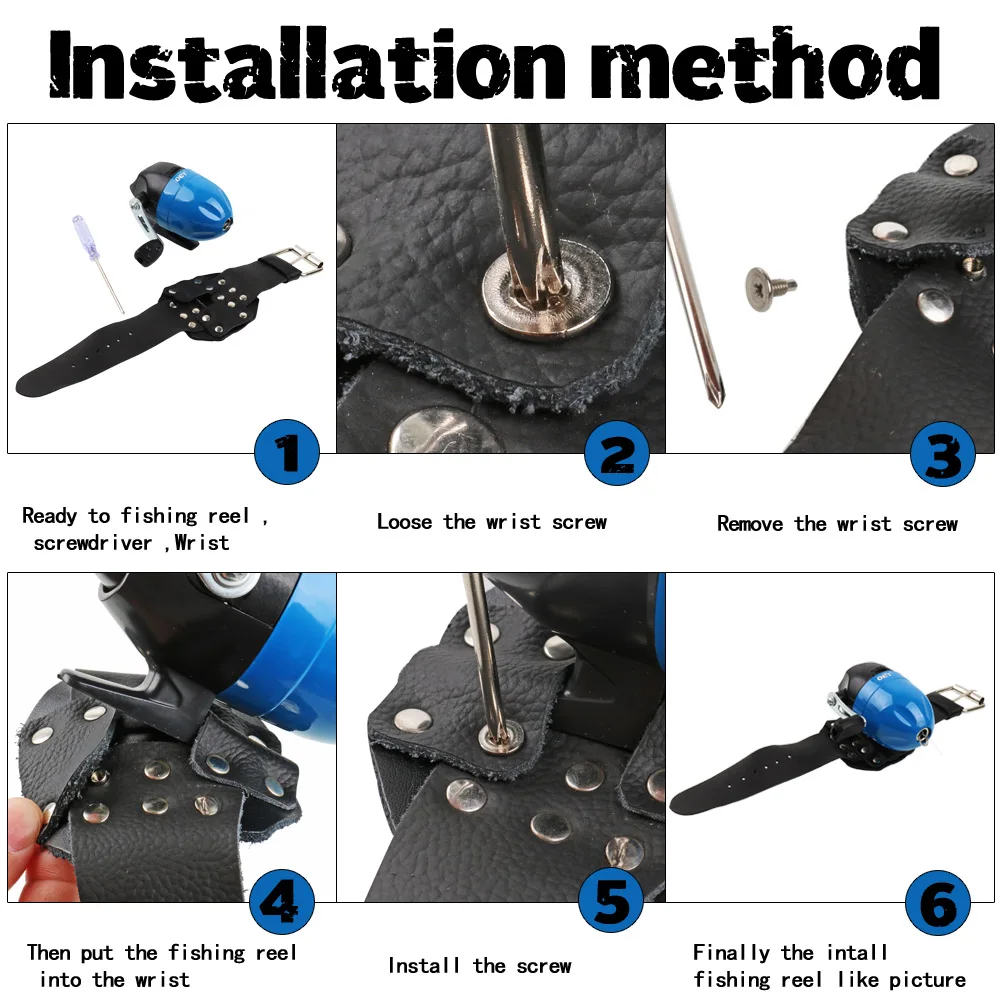 Installation method

1

Ready to fishing reel , screwdriver ,Wrist

2

Loose the wrist screw

3

Remove the wrist screw

4

Then put the fishing reel into the wrist

5

Install the screw

6

Finally the intall fishing reel like picture