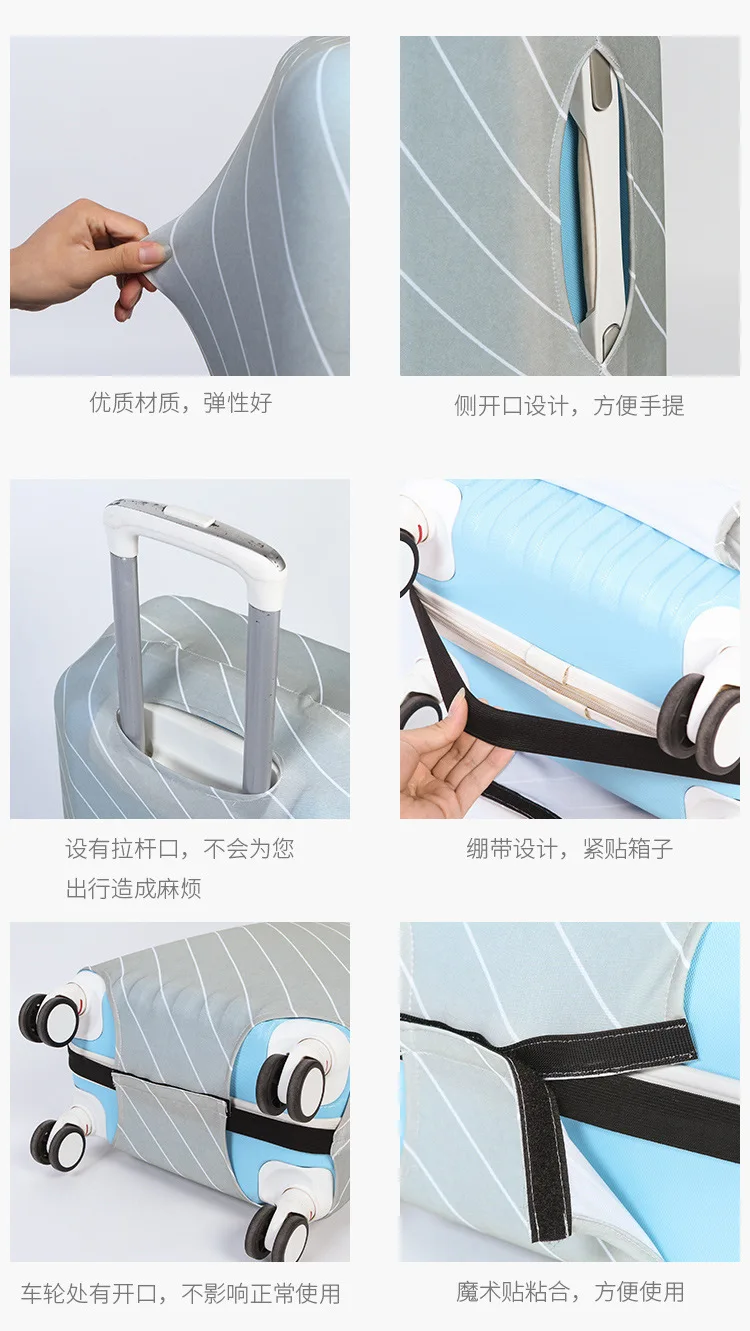 优质材质，弹性好

侧开口设计，方便手提

设有拉杆口，不会为您出行造成麻烦

绷带设计，紧贴箱子

车轮处有开口，不影响正常使用

魔术贴粘合，方便使用