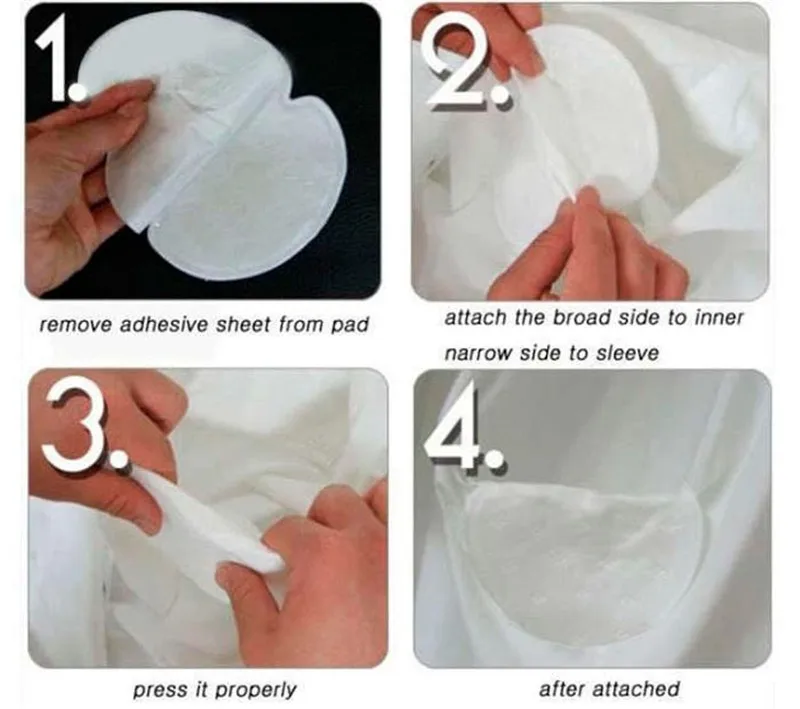 1.

remove adhesive sheet from pad

2.

attach the broad side to inner narrow side to sleeve

3.

press it properly

4.

after attached